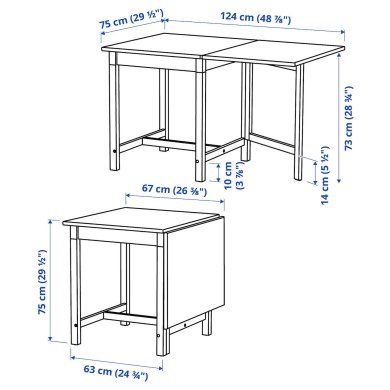 75 cm (29 ½")
124 cm (48 ⅞")
73 cm (28 ¾")
10 cm (3 ⅞")
14 cm (5 ½")
67 cm (26 ⅜")
75 cm (29 ½")
63 cm (24 ¾")