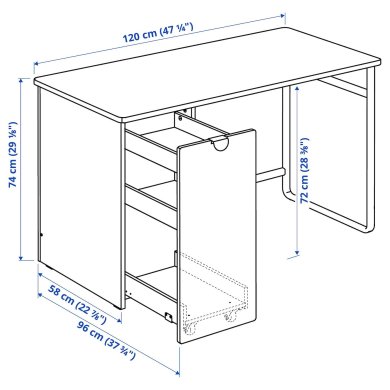 120 cm (47 ¼")

74 cm (29 ⅛")

72 cm (28 ⅜")

58 cm (22 ⅞")

96 cm (37 ¾")