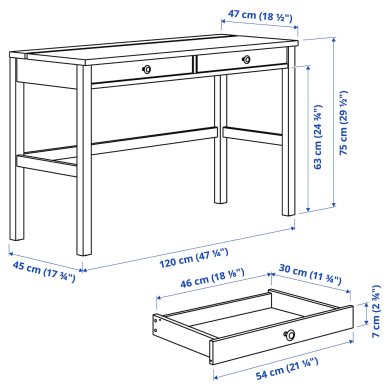 47 cm (18 ½")

63 cm (24 ¾")

75 cm (29 ½")

45 cm (17 ¾")

120 cm (47 ¼")

46 cm (18 ⅛")

30 cm (11 ¾")

7 cm (2 ¾")

54 cm (21 ¼")