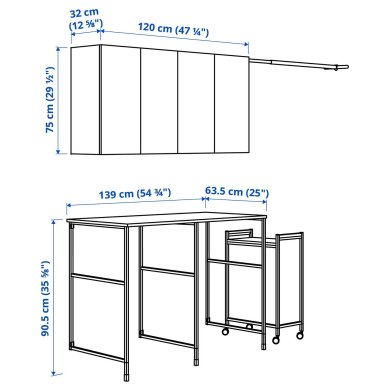 32 cm (12 ⅝")
120 cm (47 ¼")
75 cm (29 ½")
139 cm (54 ¾")
63.5 cm (25")
90.5 cm (35 ⅝")