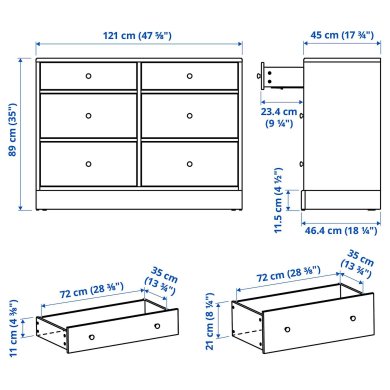 121 cm (47 ⅝")

45 cm (17 ¾")

89 cm (35")

23.4 cm (9 ¼")

11.5 cm (4 ½")

46.4 cm (18 ¼")

72 cm (28 ⅜")

35 cm (13 ¾")

11 cm (4 ⅜")

72 cm (28 ⅜")

35 cm (13 ¾")

21 cm (8 ¼")