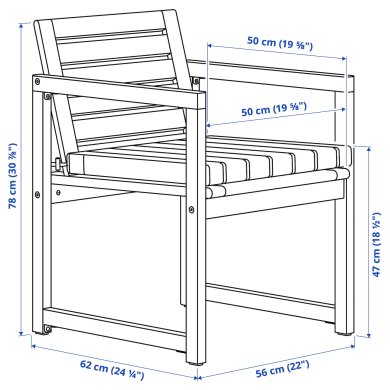 50 cm (19 ⅝")

50 cm (19 ⅝")

78 cm (30 ⅞")

47 cm (18 ½")

62 cm (24 ¼")

56 cm (22")