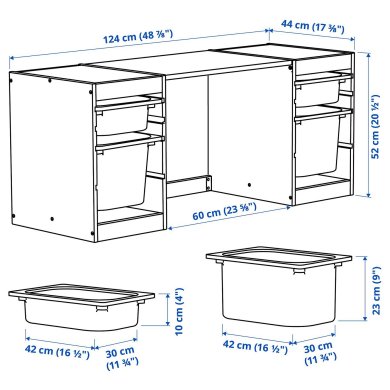 124 cm (48 ⅞")
44 cm (17 ⅜")
52 cm (20 ½")
60 cm (23 ⅝")
10 cm (4")
42 cm (16 ½")
30 cm (11 ¾")
23 cm (9")
42 cm (16 ½")
30 cm (11 ¾")