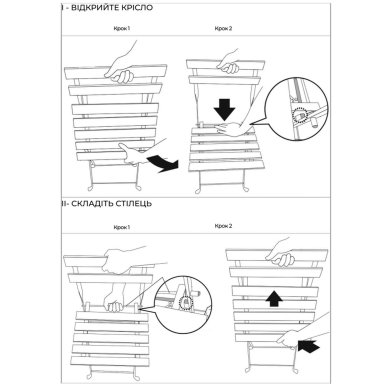 I - ВІДКРИЙТЕ КРІСЛО

Крок 1

Крок 2

II- СКЛАДІТЬ СТІЛЕЦЬ

Крок 1

Крок 2