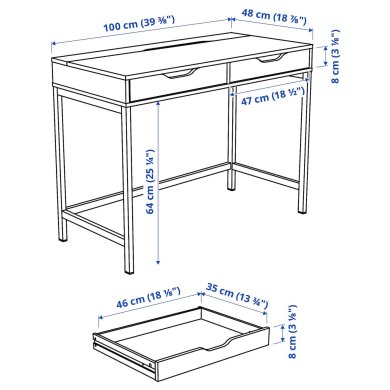 100 cm (39 ⅜")
48 cm (18 ⅞")
8 cm (3 ⅛")
47 cm (18 ½")
64 cm (25 ¼")
46 cm (18 ⅛")
35 cm (13 ¾")
8 cm (3 ⅛")