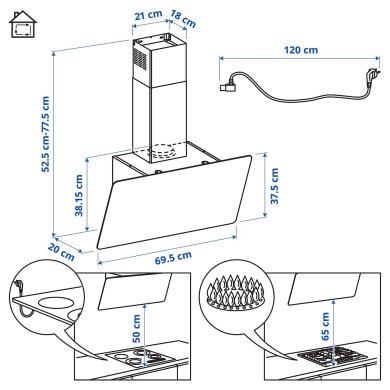 21 cm
18 cm
120 cm
52.5 cm-77.5 cm
38.15 cm
37.5 cm
20 cm
69.5 cm
50 cm
65 cm