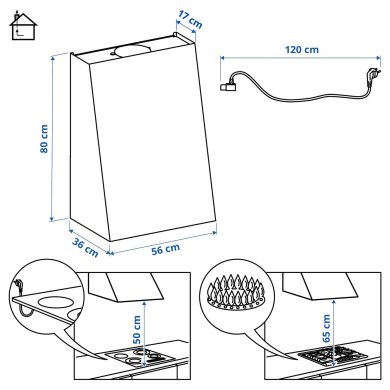 17 cm

120 cm

80 cm

36 cm

56 cm

50 cm

65 cm