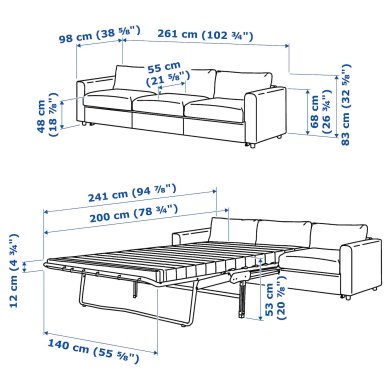 98 cm (38 ⅝")
261 cm (102 ¾")
55 cm (21 ⅝")
48 cm (18 ⅞")
68 cm (26 ¾")
83 cm (32 ⅝")
241 cm (94 ⅞")
200 cm (78 ¾")
12 cm (4 ¾")
53 cm (20 ⅞")
140 cm (55 ⅝")