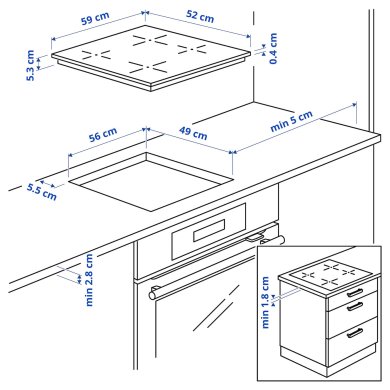 59 cm
52 cm
5.3 cm
0.4 cm
56 cm
49 cm
min 5 cm
5.5 cm
min 2.8 cm
min 1.8 cm