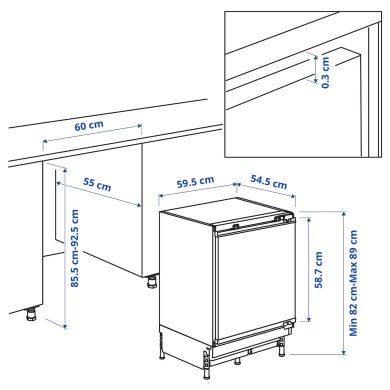 0.3 cm

60 cm

55 cm

85.5 cm-92.5 cm

59.5 cm

54.5 cm

58.7 cm

Min 82 cm-Max 89 cm