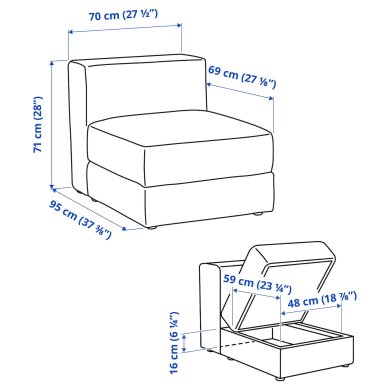 70 cm (27 ½")

69 cm (27 ⅛")

71 cm (28")

95 cm (37 ⅜")

59 cm (23 ¼")

48 cm (18 ⅞")

16 cm (6 ¼")