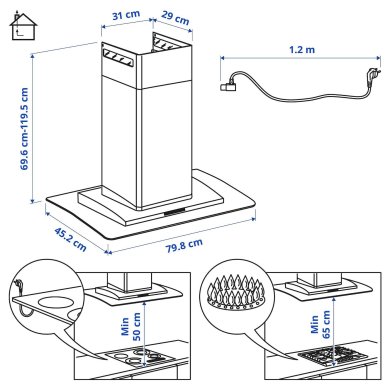 31 cm
29 cm
1.2 m
69.6 cm-119.5 cm
45.2 cm
79.8 cm
Min 50 cm
Min 65 cm