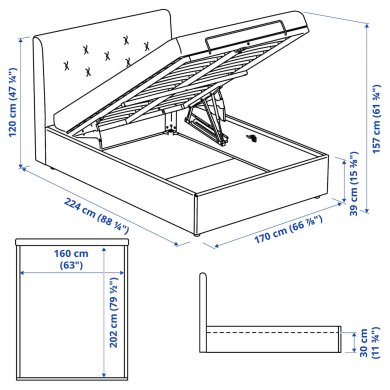 120 cm (47 ¼")

157 cm (61 ¾")

39 cm (15 ⅜")

224 cm (88 ¼")

170 cm (66 ⅞")

160 cm (63")

202 cm (79 ½")

30 cm (11 ¾")