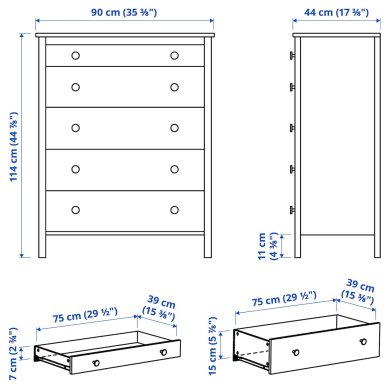 90 cm (35 ⅜")

44 cm (17 ⅜")

114 cm (44 ⅞")

11 cm (4 ⅜")

75 cm (29 ½")

39 cm (15 ⅜")

7 cm (2 ¾")

75 cm (29 ½")

39 cm (15 ⅜")

15 cm (5 ⅞")