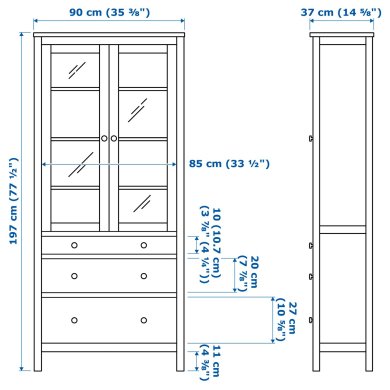 90 cm (35 ⅜")

37 cm (14 ⅝")

197 cm (77 ½")

85 cm (33 ½")

10 (10.7 cm)
(3 ⅞" (4 ¼"))

20 cm
(7 ⅞")

27 cm
(10 ⅝")

11 cm
(4 ⅜")