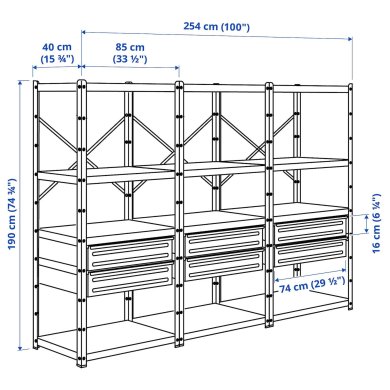 254 cm (100")
40 cm
(15 ¾")
85 cm
(33 ½")
190 cm (74 ¾")
16 cm (6 ¼")
74 cm (29 ½")