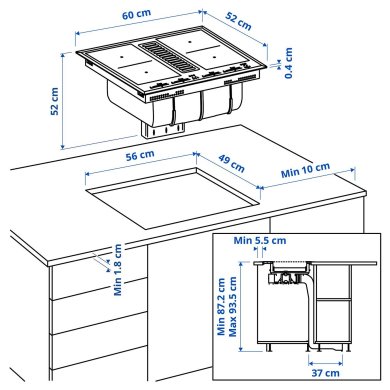 60 cm
52 cm
0.4 cm
52 cm
56 cm
49 cm
Min 10 cm
Min 1.8 cm
Min 5.5 cm
Min 87.2 cm
Max 93.5 cm
37 cm