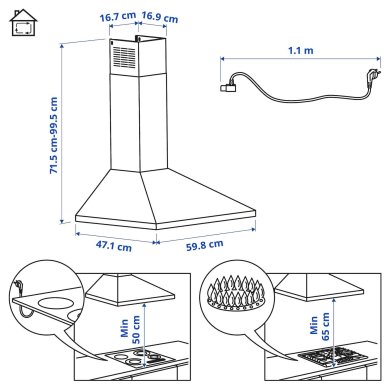 16.7 cm
16.9 cm
1.1 m
71.5 cm-99.5 cm
47.1 cm
59.8 cm
Min 50 cm
Min 65 cm