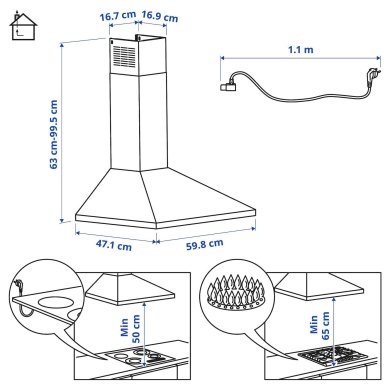 16.7 cm
16.9 cm

1.1 m

63 cm-99.5 cm

47.1 cm
59.8 cm

Min
50 cm

Min
65 cm