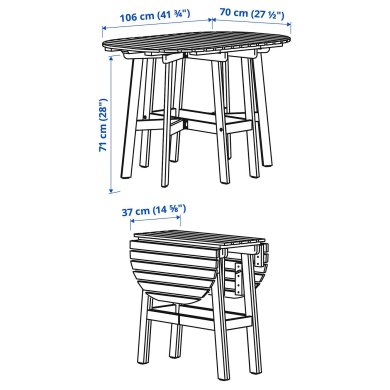 106 cm (41 ¾")
70 cm (27 ½")
71 cm (28")
37 cm (14 ⅝")