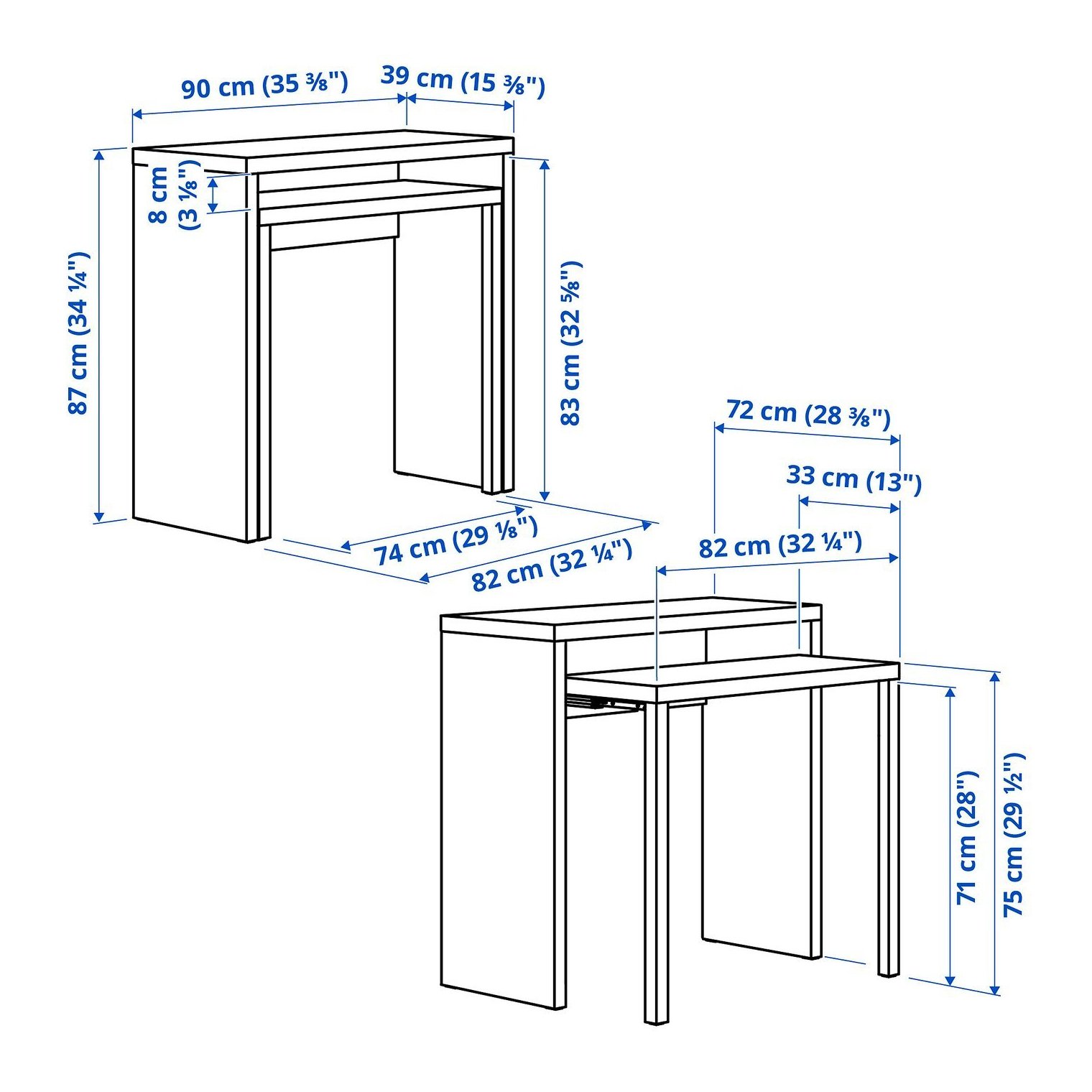 90 cm (35 ⅜")
39 cm (15 ⅜")
8 cm (3 ⅛")
87 cm (34 ¼")
83 cm (32 ⅝")
74 cm (29 ⅛")
82 cm (32 ¼")
72 cm (28 ⅜")
33 cm (13")
82 cm (32 ¼")
71 cm (28")
75 cm (29 ½")