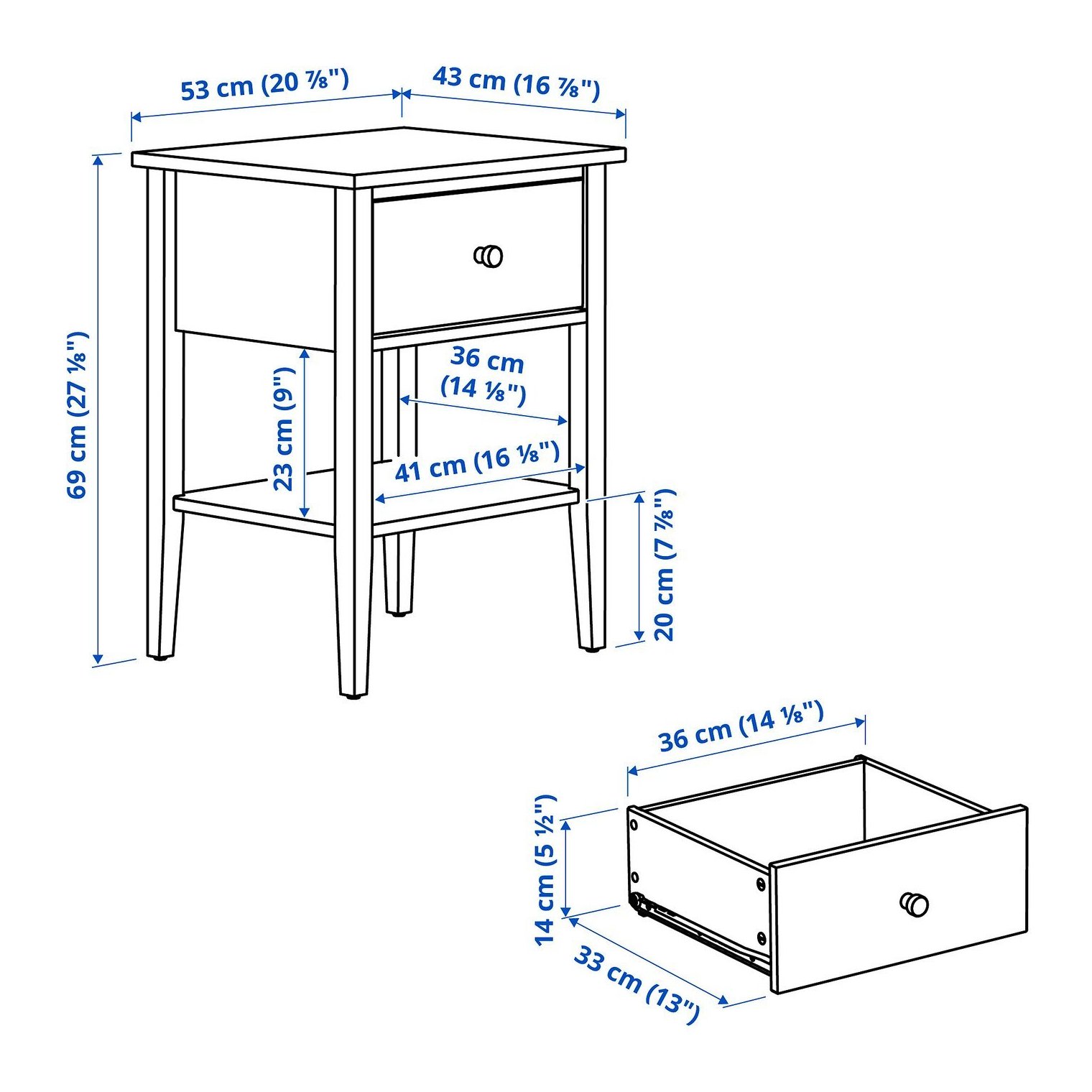 53 cm (20 ⅞")
43 cm (16 ⅞")
69 cm (27 ⅛")
23 cm (9")
36 cm (14 ⅛")
41 cm (16 ⅛")
20 cm (7 ⅞")
36 cm (14 ⅛")
14 cm (5 ½")
33 cm (13")