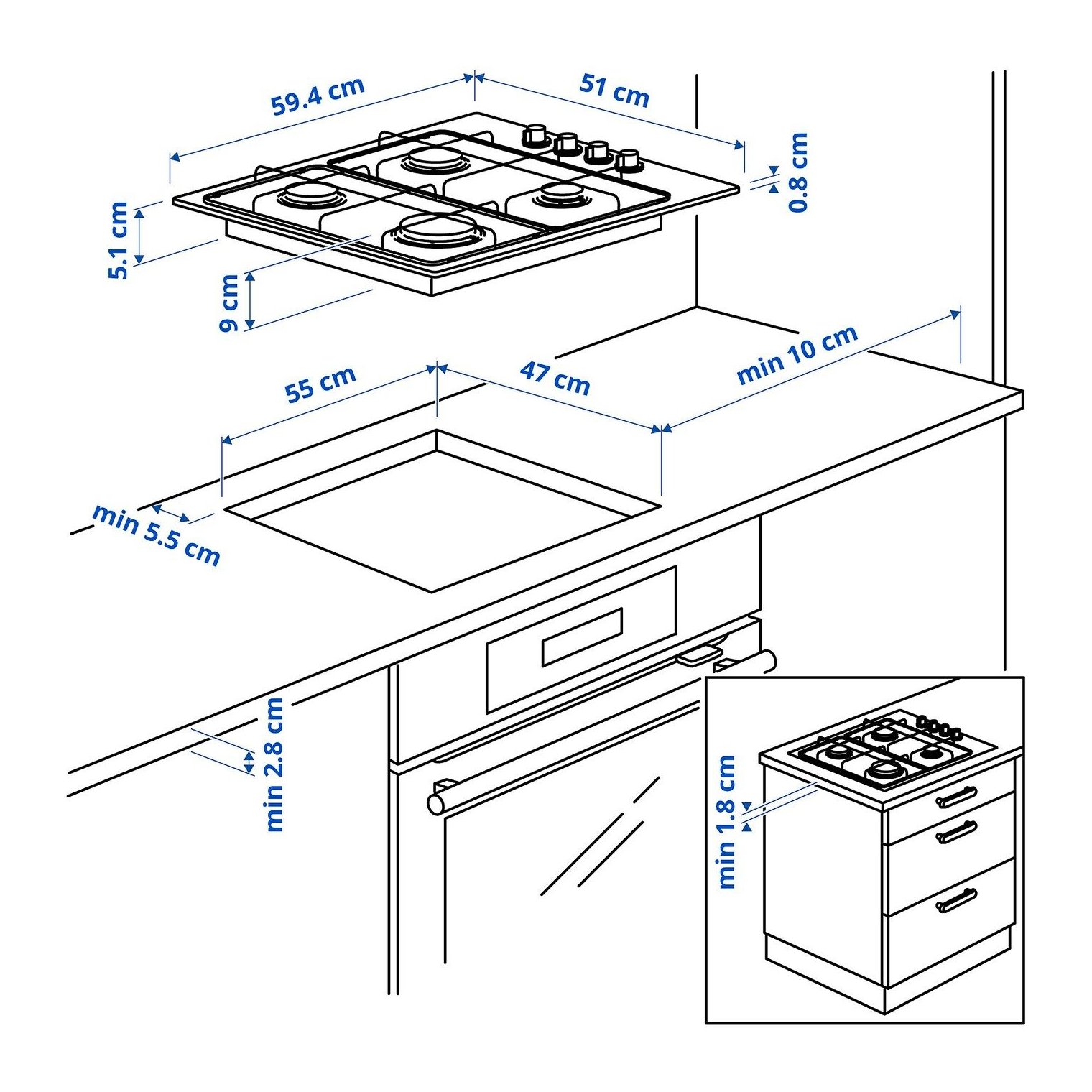 59.4 cm
51 cm
0.8 cm
5.1 cm
9 cm
55 cm
47 cm
min 10 cm
min 5.5 cm
min 2.8 cm
min 1.8 cm