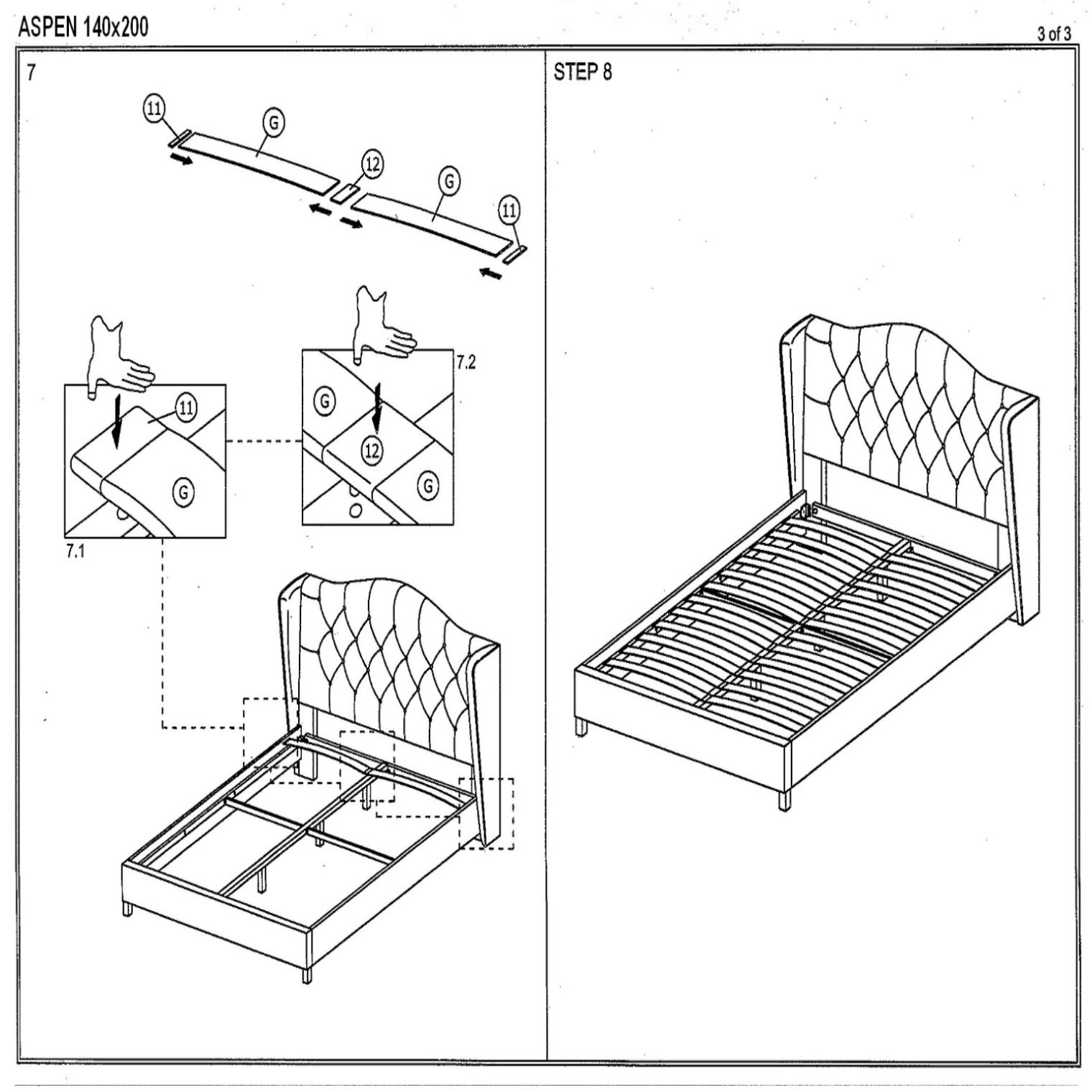 ASPEN 140x200

3 of 3

7

11

G

12

G

11

11

G

7.1

7.2

G

12

G

STEP 8