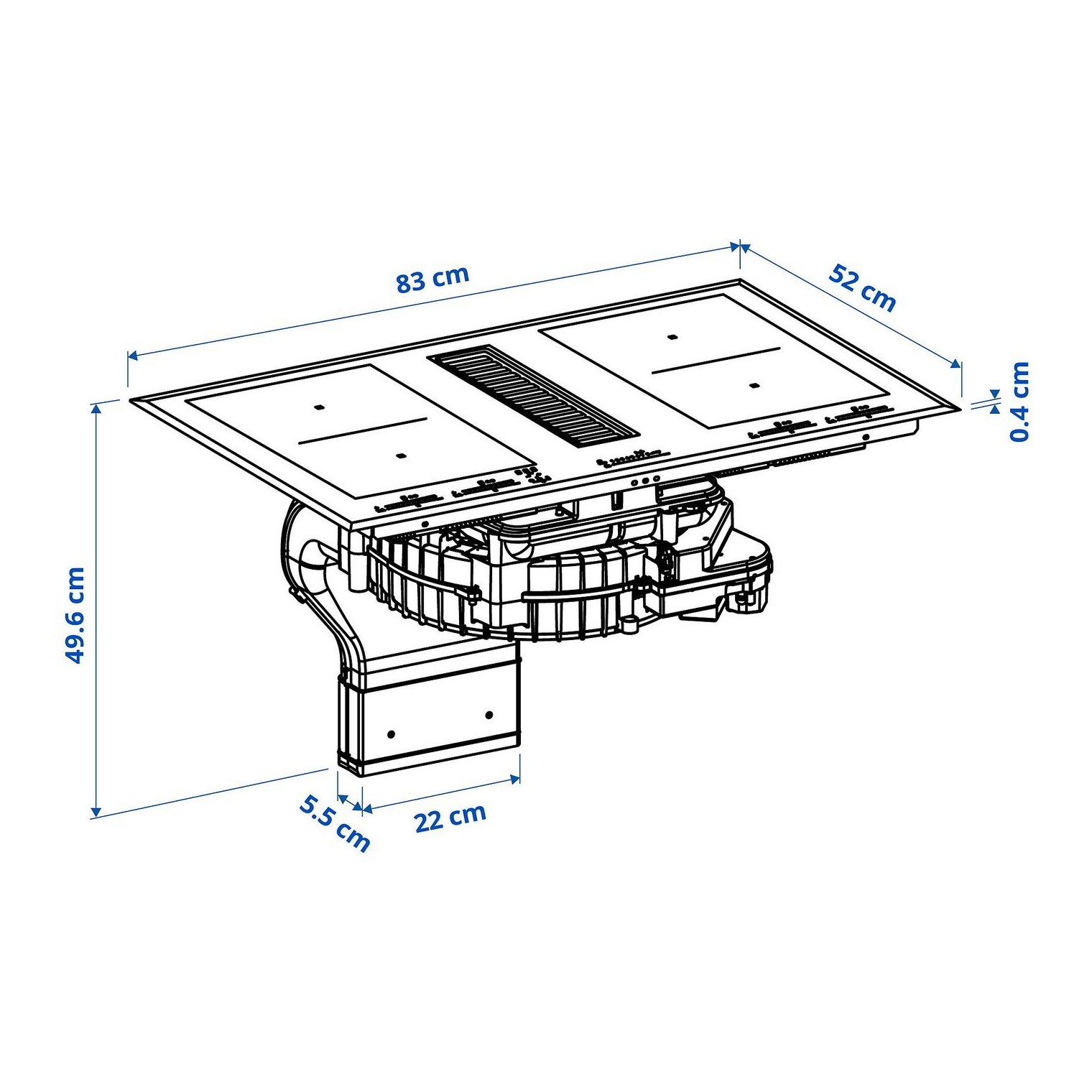 83 cm
52 cm
0.4 cm
49.6 cm
5.5 cm
22 cm