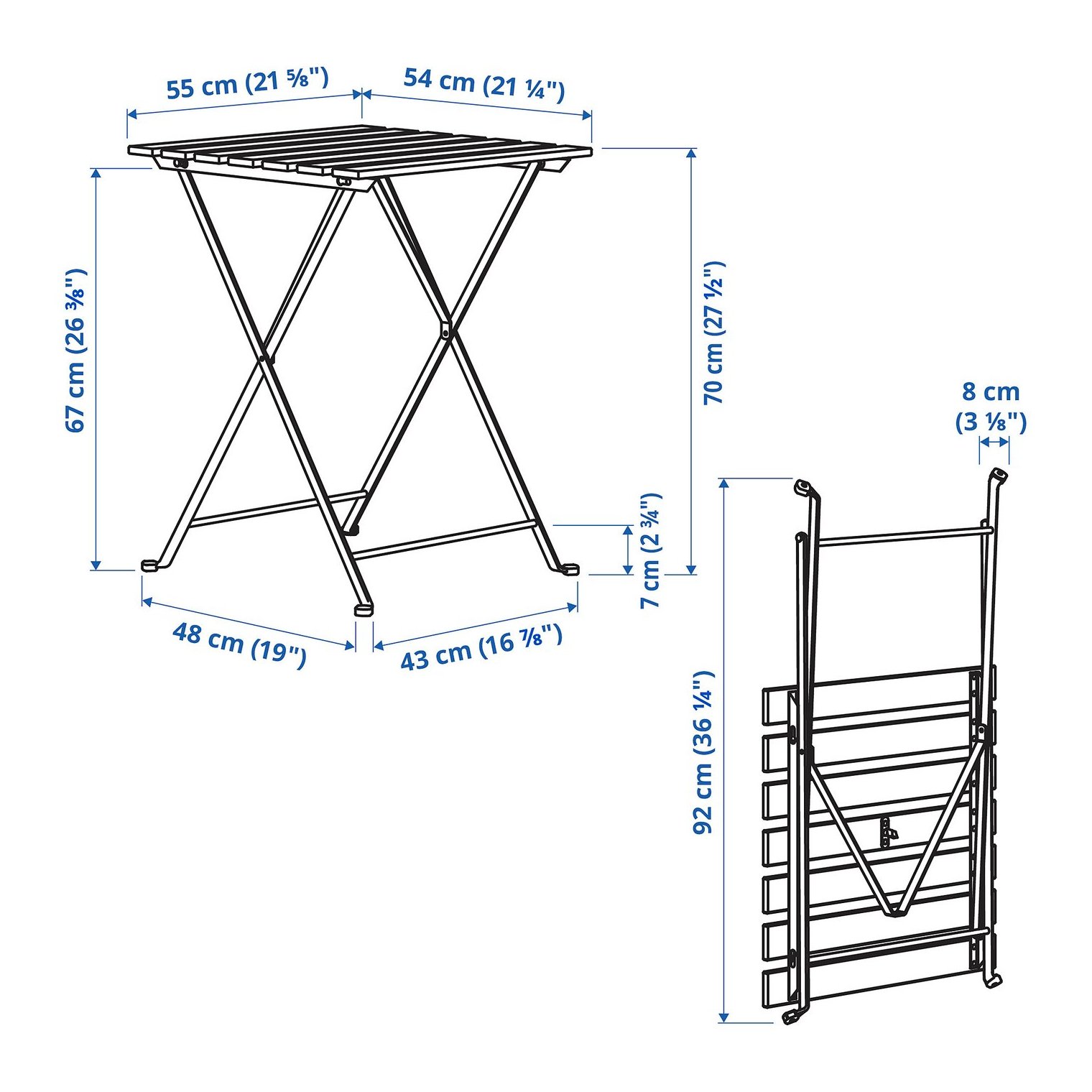 55 cm (21 ⅝")
54 cm (21 ¼")
67 cm (26 ⅜")
70 cm (27 ½")
7 cm (2 ¾")
48 cm (19")
43 cm (16 ⅞")
8 cm (3 ⅛")
92 cm (36 ¼")