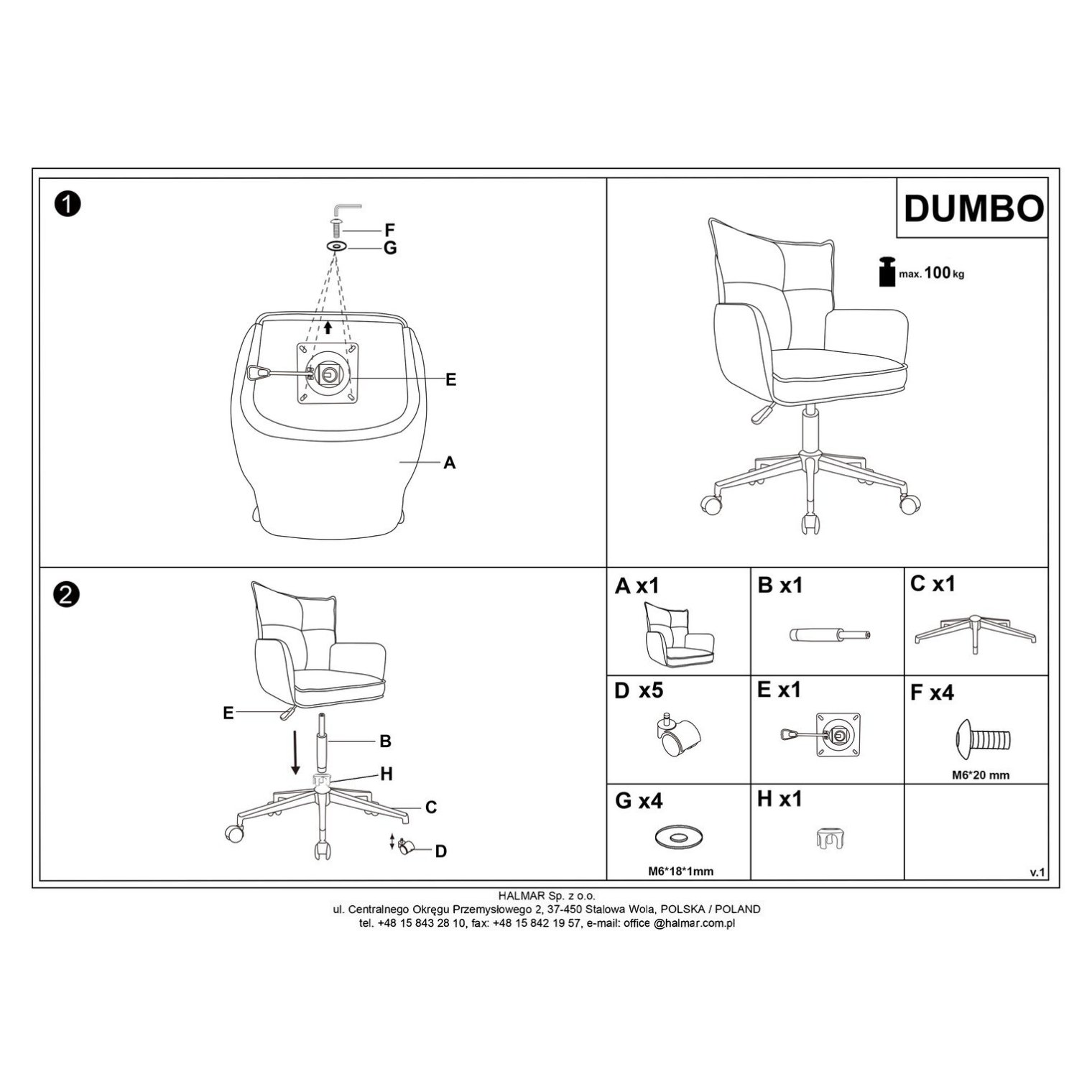 1

F
G
E
A

DUMBO

max. 100 kg

2

E
B
H
C
D

| A x1 | B x1 | C x1 |
|---|---|---|
| D x5 | E x1 | F x4 M6*20 mm |
| G x4 M6*18*1mm | H x1 | v.1 |

HALMAR Sp. z o.o.
ul. Centralnego Okręgu Przemysłowego 2, 37-450 Stalowa Wola, POLSKA / POLAND
tel. +48 15 843 28 10, fax: +48 15 842 19 57, e-mail: office @halmar.com.pl