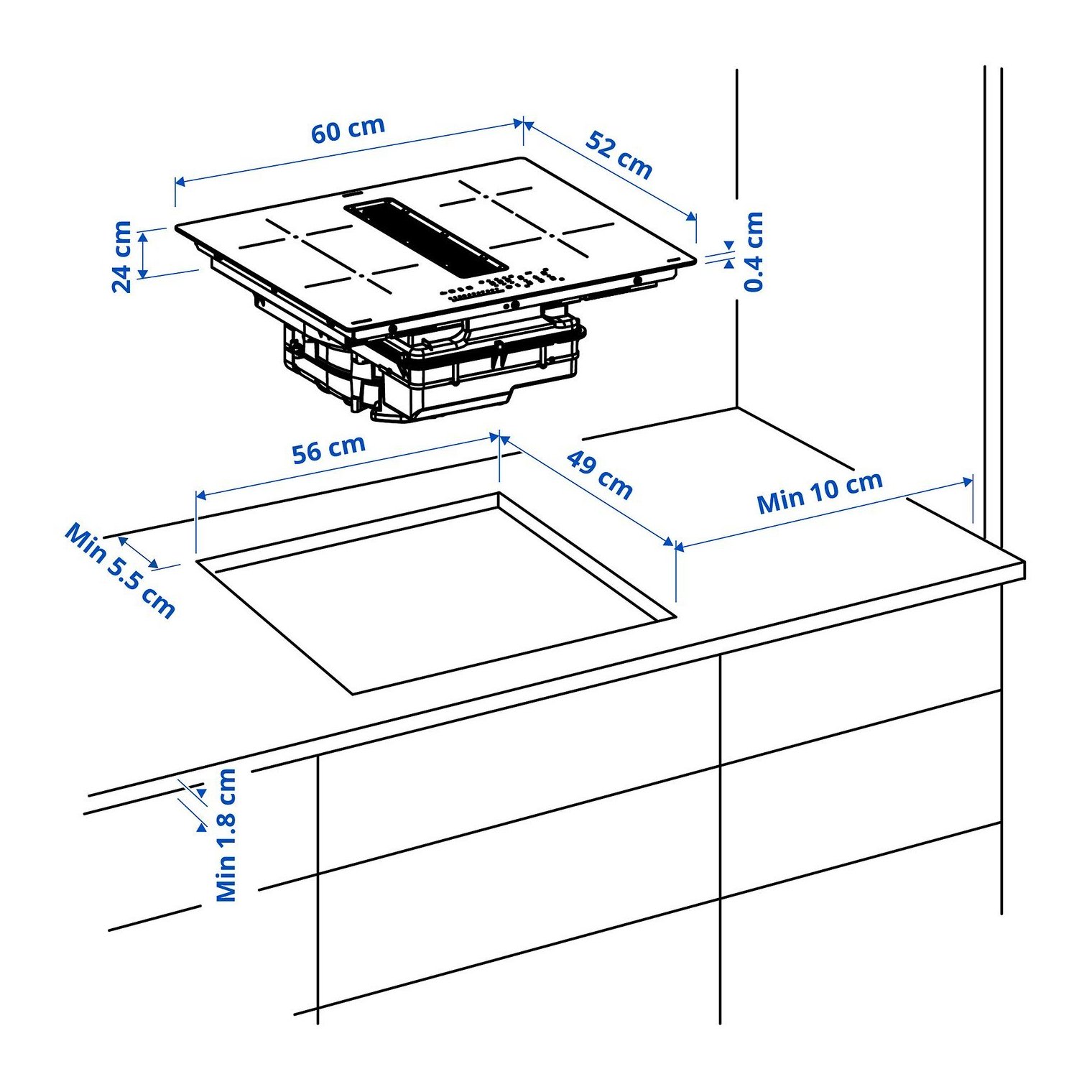 60 cm
52 cm
24 cm
0.4 cm
56 cm
49 cm
Min 10 cm
Min 5.5 cm
Min 1.8 cm