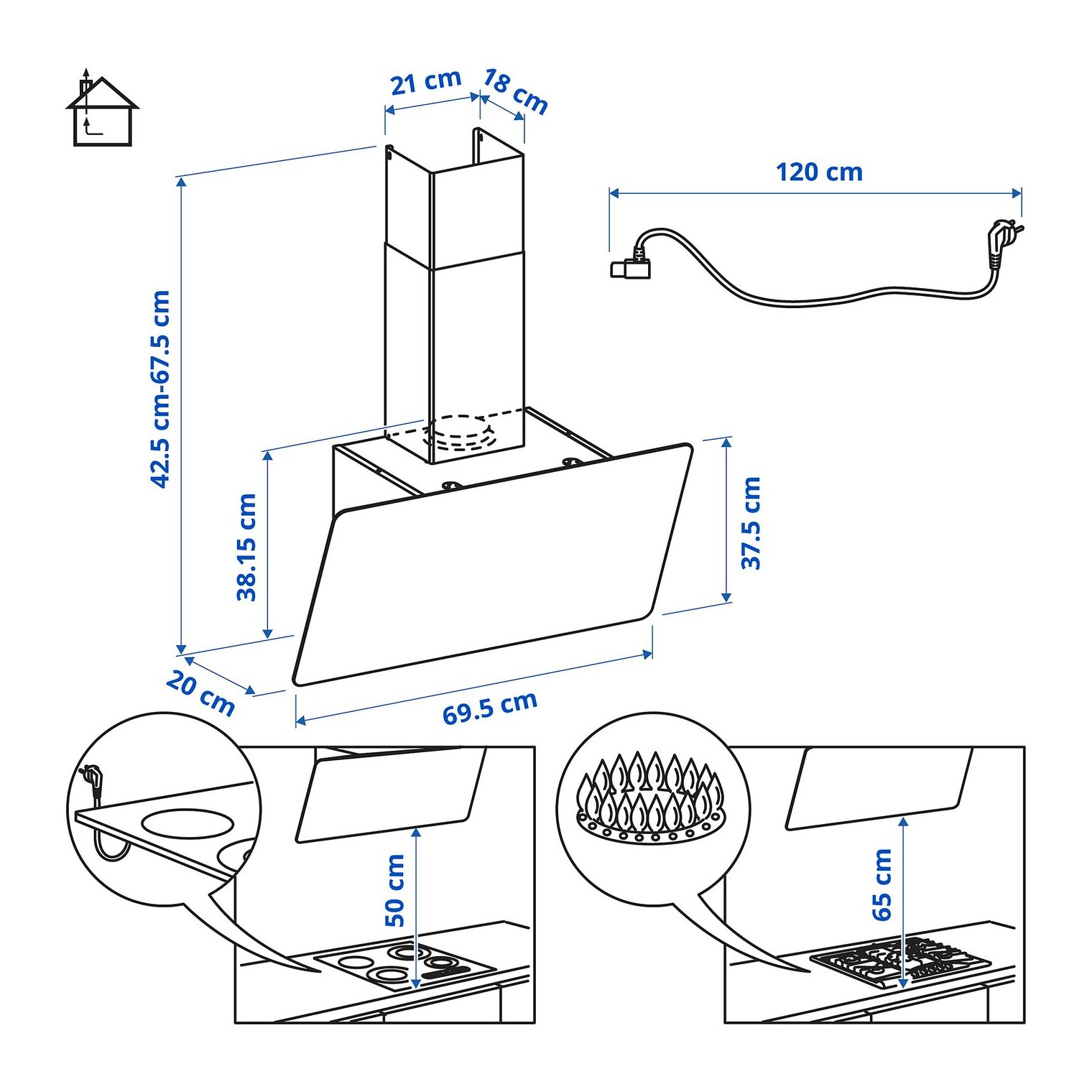 21 cm
18 cm
120 cm
42.5 cm-67.5 cm
38.15 cm
37.5 cm
20 cm
69.5 cm
50 cm
65 cm