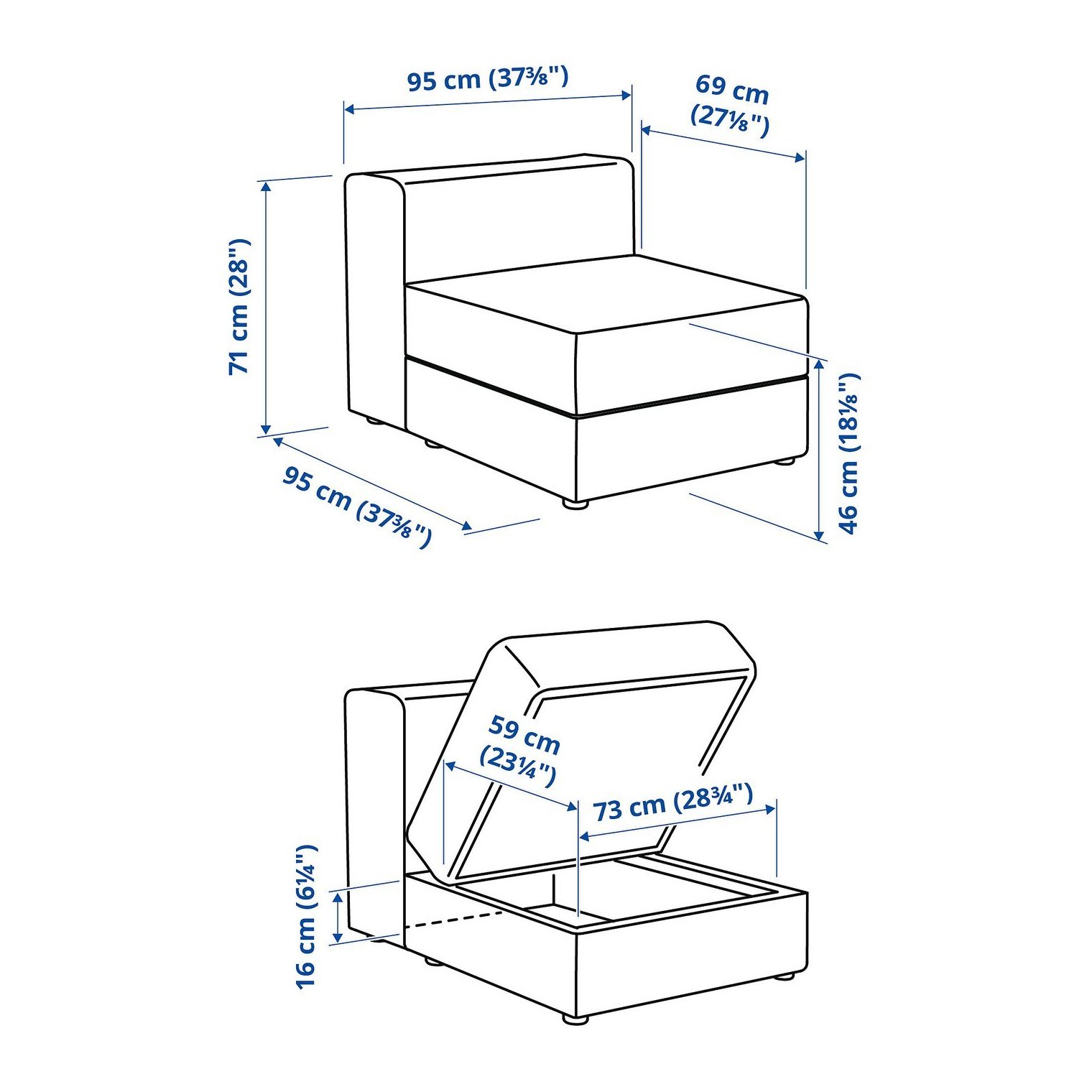 95 cm (37⅜")

69 cm (27⅛")

71 cm (28")

95 cm (37⅜")

46 cm (18⅛")

59 cm (23¼")

73 cm (28¾")

16 cm (6¼")