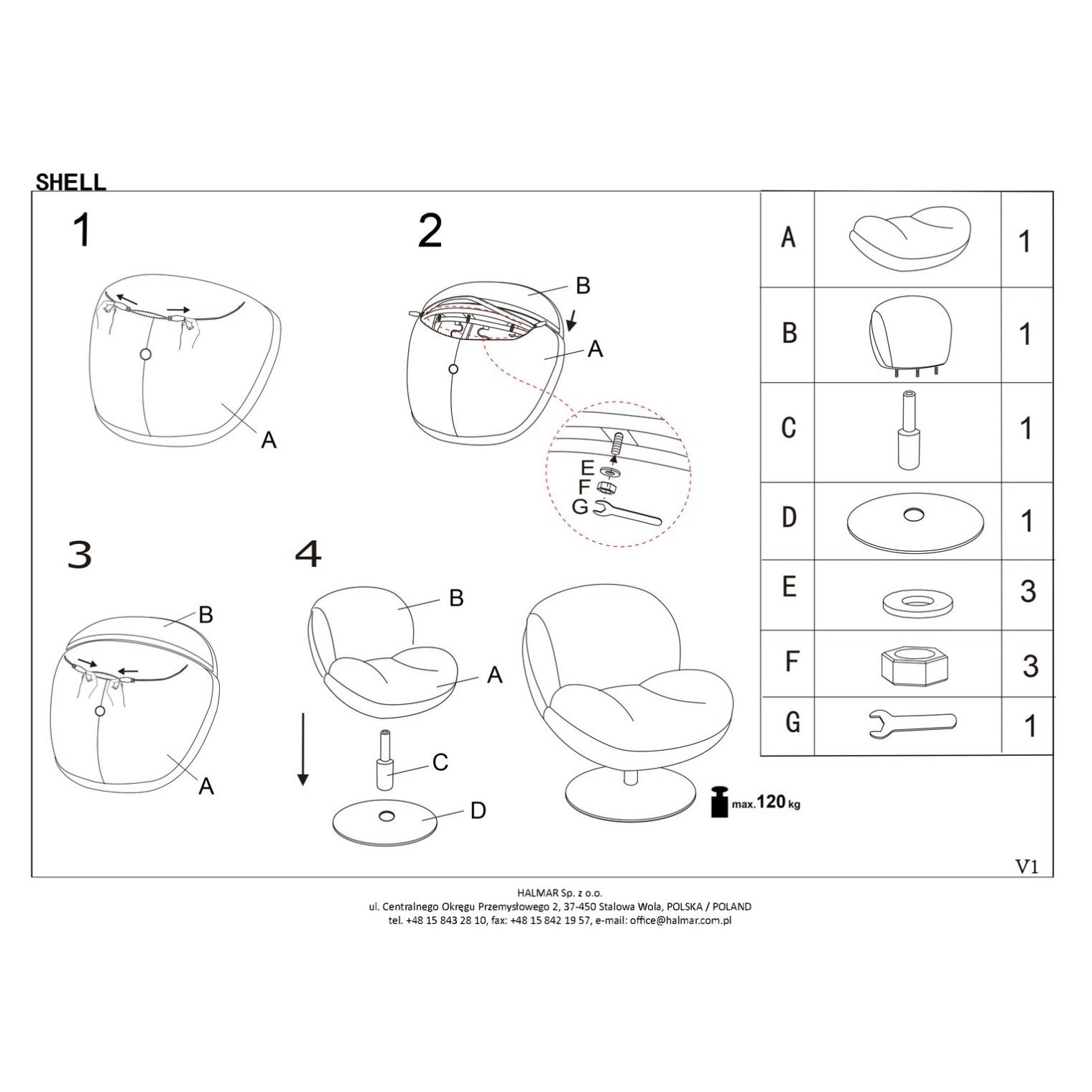 SHELL

1

A

2

B

A

E

F

G

3

B

A

4

B

A

C

D

max.120 kg

| A | | 1 |
|---|---|---|
| B | | 1 |
| C | | 1 |
| D | | 1 |
| E | | 3 |
| F | | 3 |
| G | | 1 |

V1

HALMAR Sp. z o.o.
ul. Centralnego Okręgu Przemysłowego 2, 37-450 Stalowa Wola, POLSKA / POLAND
tel. +48 15 843 28 10, fax: +48 15 842 19 57, e-mail: office@halmar.com.pl