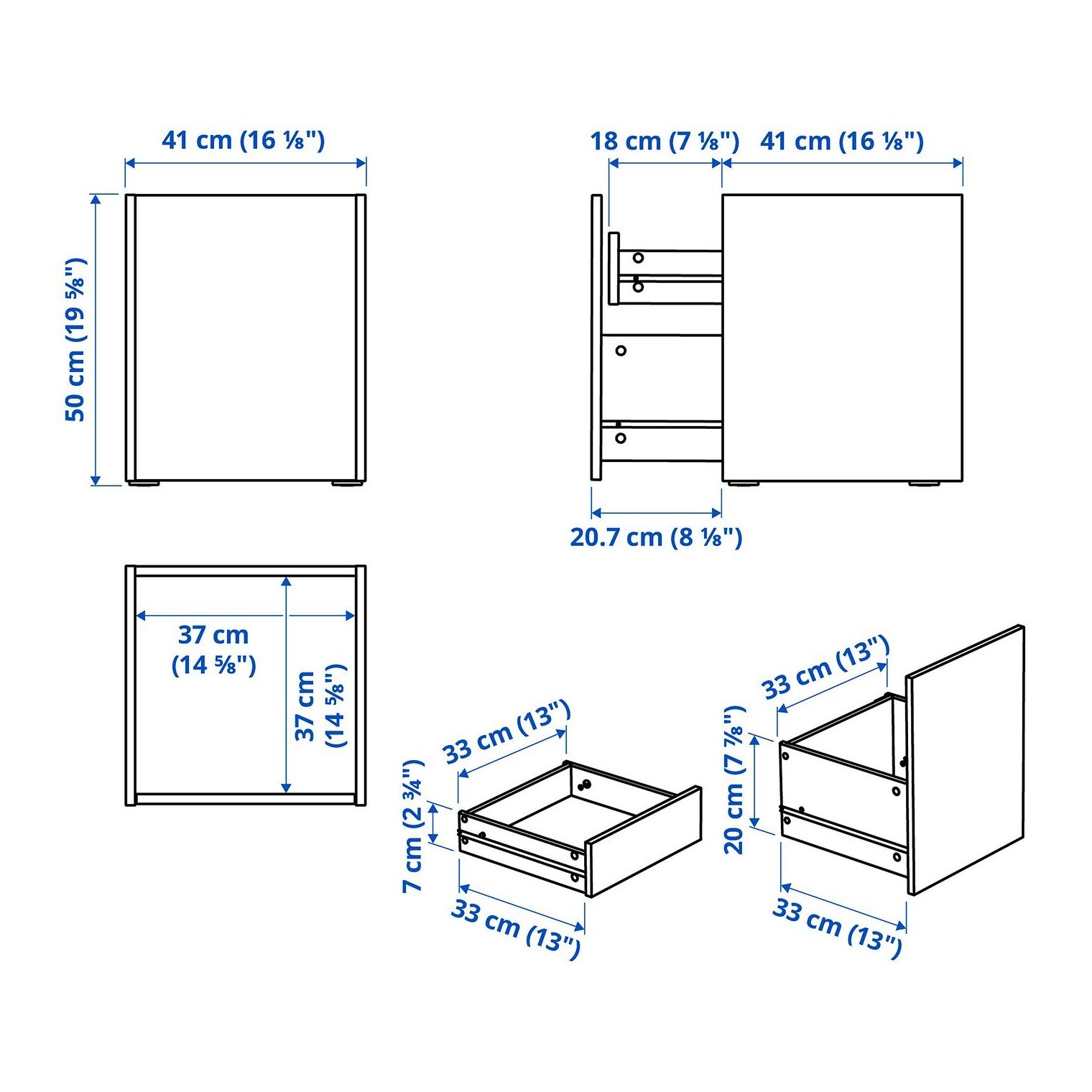 41 cm (16 ⅛")

50 cm (19 ⅝")

18 cm (7 ⅛")

41 cm (16 ⅛")

20.7 cm (8 ⅛")

37 cm (14 ⅝")

37 cm (14 ⅝")

33 cm (13")

7 cm (2 ¾")

33 cm (13")

33 cm (13")

20 cm (7 ⅞")

33 cm (13")