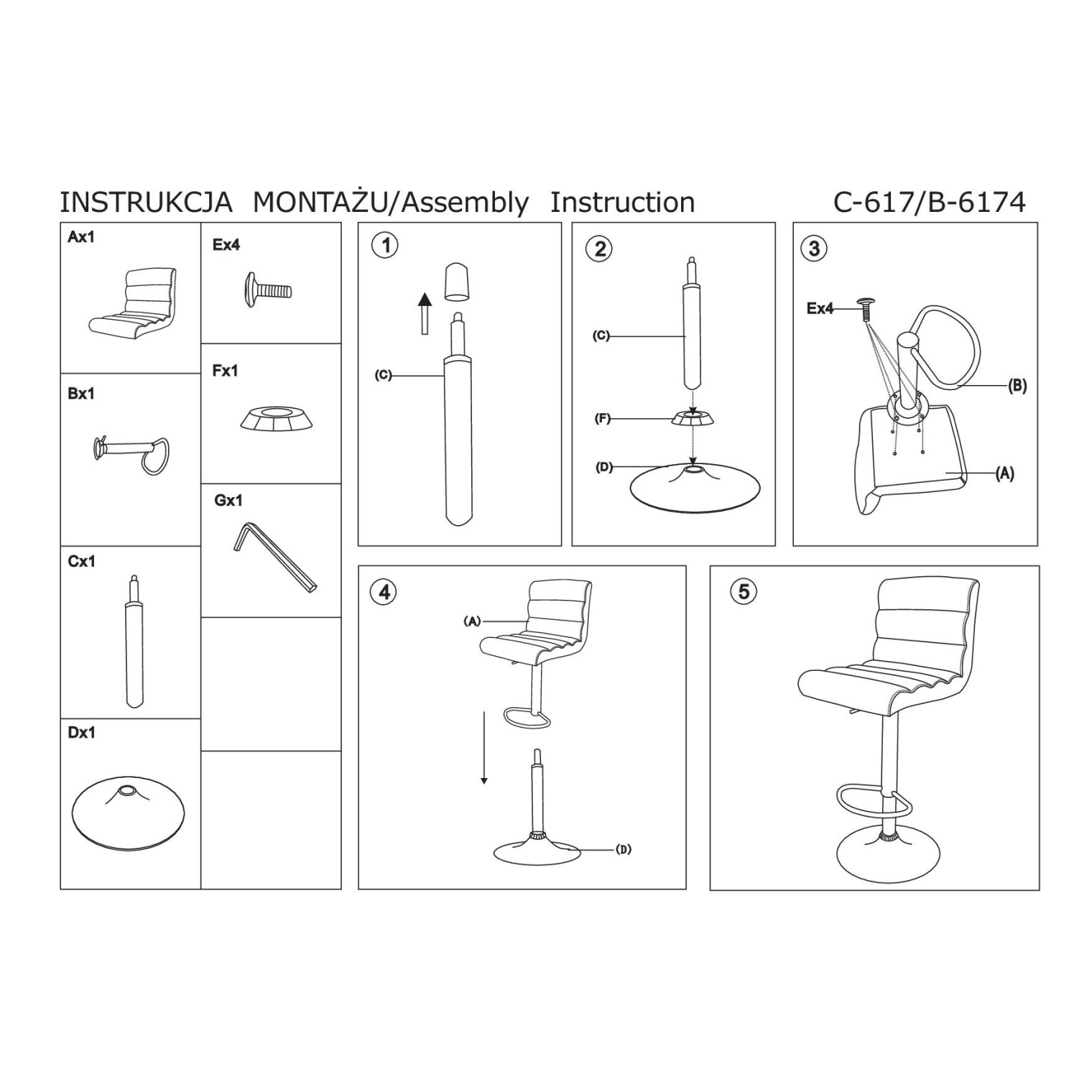 INSTRUKCJA MONTAŻU/Assembly Instruction C-617/B-6174

Ax1

Bx1

Cx1

Dx1

Ex4

Fx1

Gx1

1

(C)

2

(C)

(F)

(D)

3

Ex4

(B)

(A)

4

(A)

(D)

5