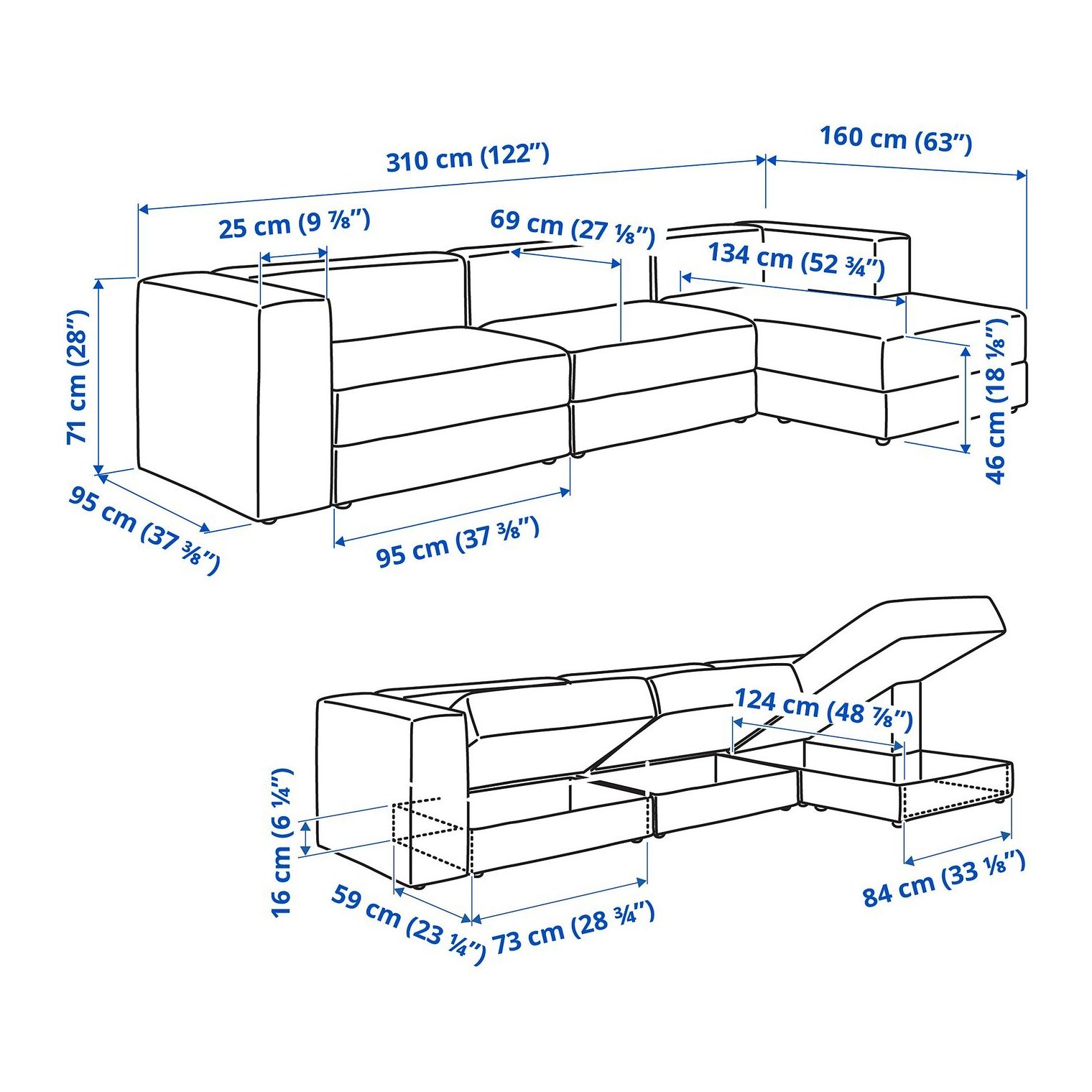 310 cm (122")

160 cm (63")

25 cm (9 ⅞")

69 cm (27 ⅛")

134 cm (52 ¾")

71 cm (28")

46 cm (18 ⅛")

95 cm (37 ⅜")

95 cm (37 ⅜")

124 cm (48 ⅞")

16 cm (6 ¼")

59 cm (23 ¼")

73 cm (28 ¾")

84 cm (33 ⅛")