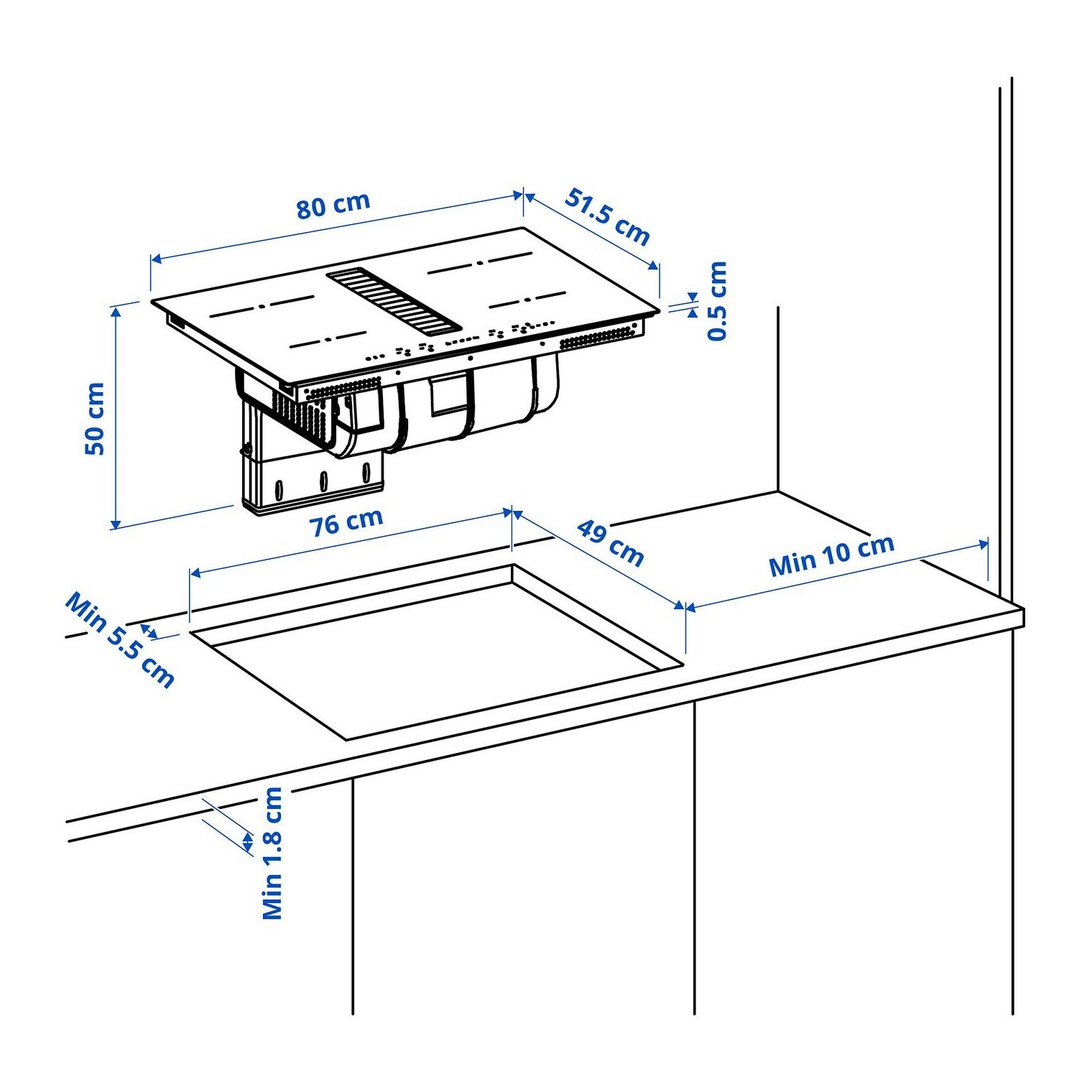 80 cm
51.5 cm
0.5 cm
50 cm
76 cm
49 cm
Min 10 cm
Min 5.5 cm
Min 1.8 cm