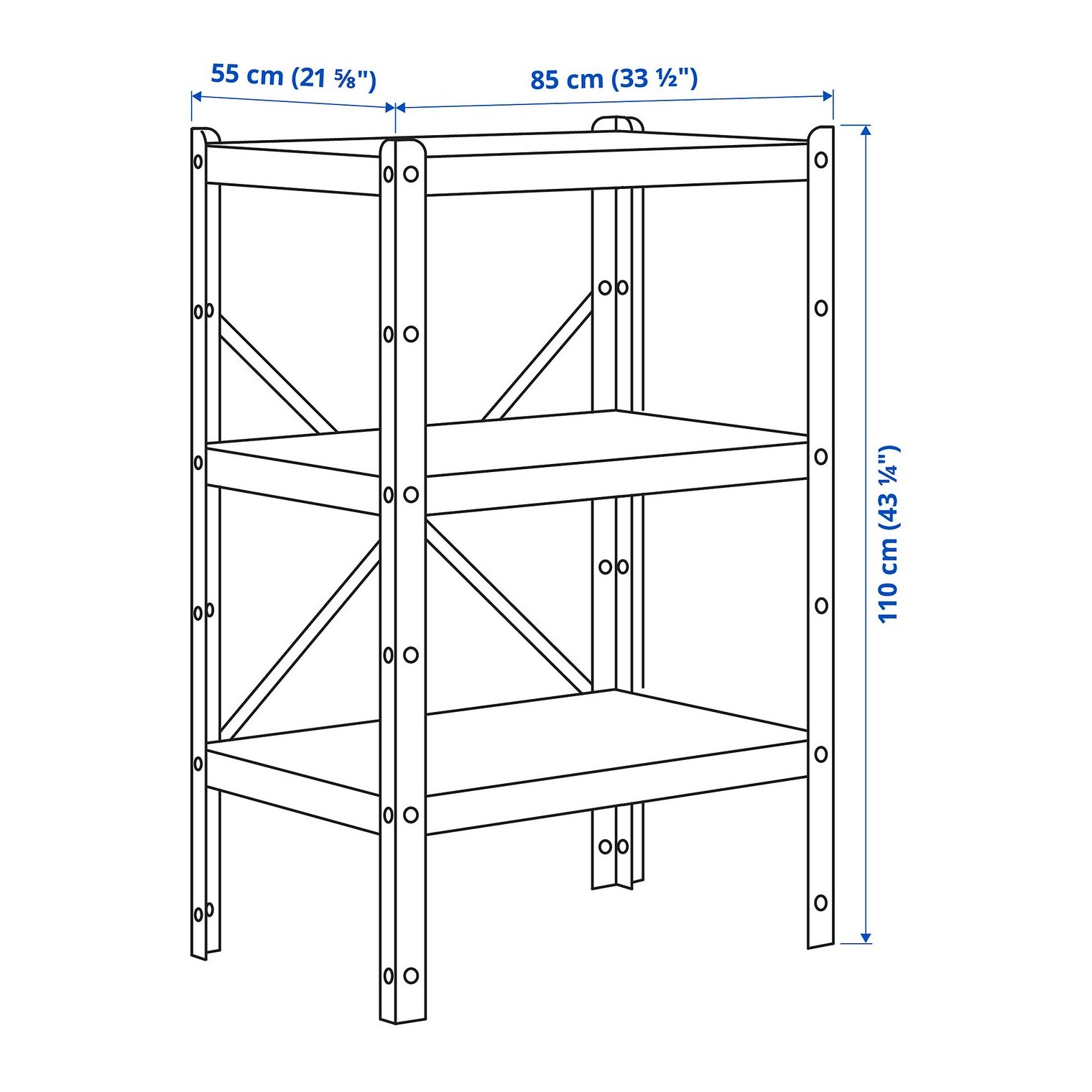 55 cm (21 ⅝")
85 cm (33 ½")
110 cm (43 ¼")