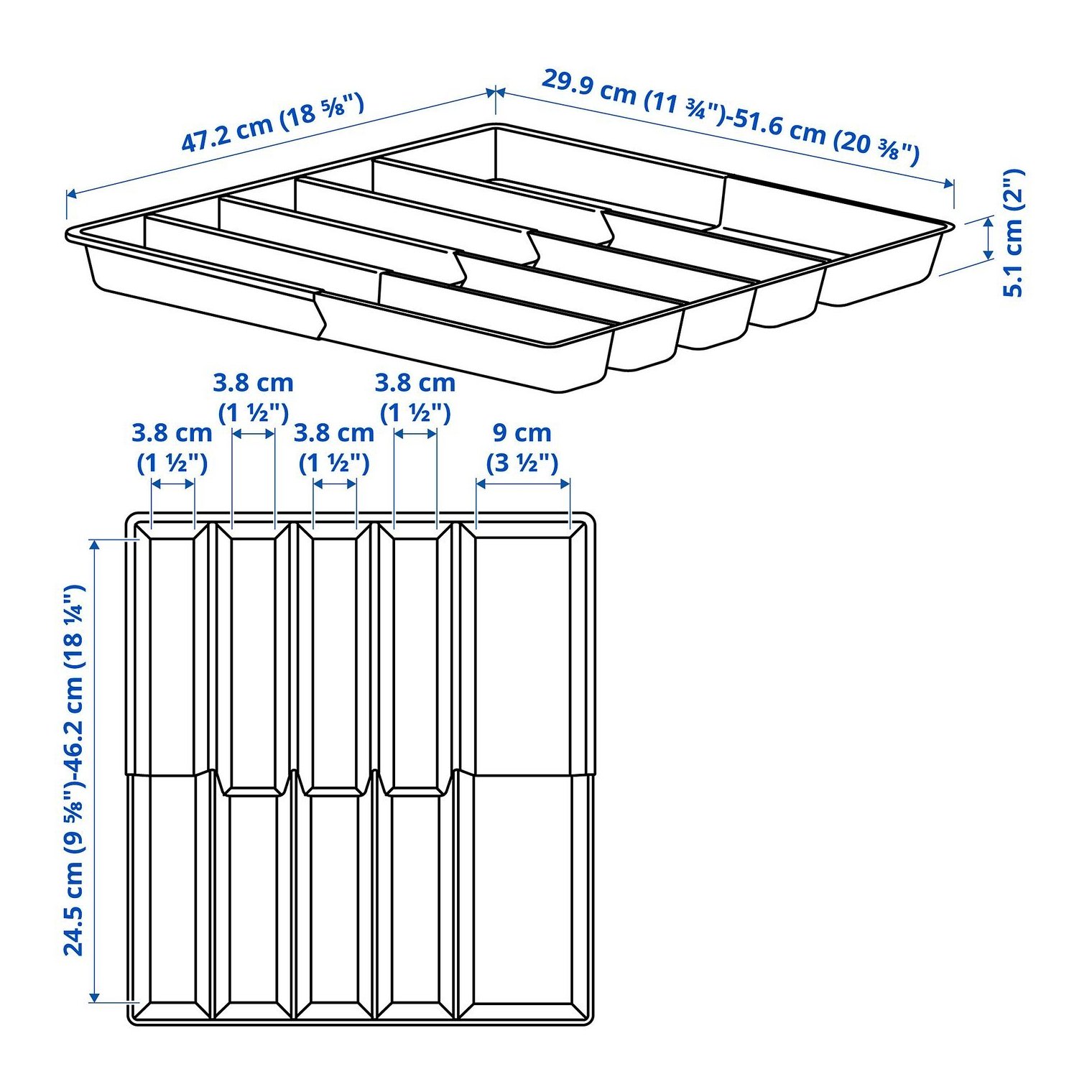 47.2 cm (18 ⅝")

29.9 cm (11 ¾")-51.6 cm (20 ⅜")

5.1 cm (2")

3.8 cm (1 ½")

3.8 cm (1 ½")

3.8 cm (1 ½")

3.8 cm (1 ½")

9 cm (3 ½")

24.5 cm (9 ⅝")-46.2 cm (18 ¼")