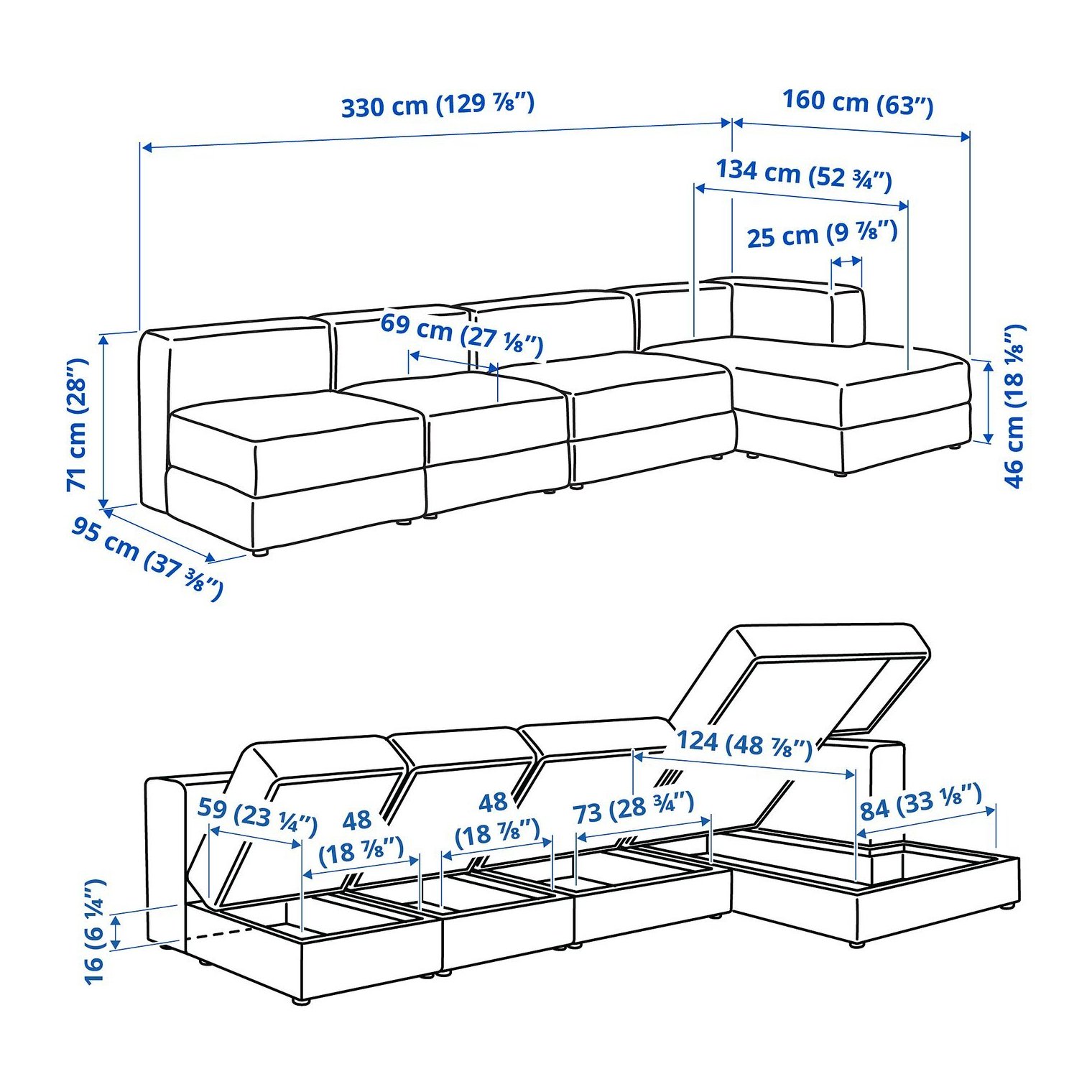 330 cm (129 ⅞")
160 cm (63")
134 cm (52 ¾")
25 cm (9 ⅞")
69 cm (27 ⅛")
71 cm (28")
46 cm (18 ⅛")
95 cm (37 ⅜")

124 (48 ⅞")
59 (23 ¼")
48 (18 ⅞")
48 (18 ⅞")
73 (28 ¾")
84 (33 ⅛")
16 (6 ¼")