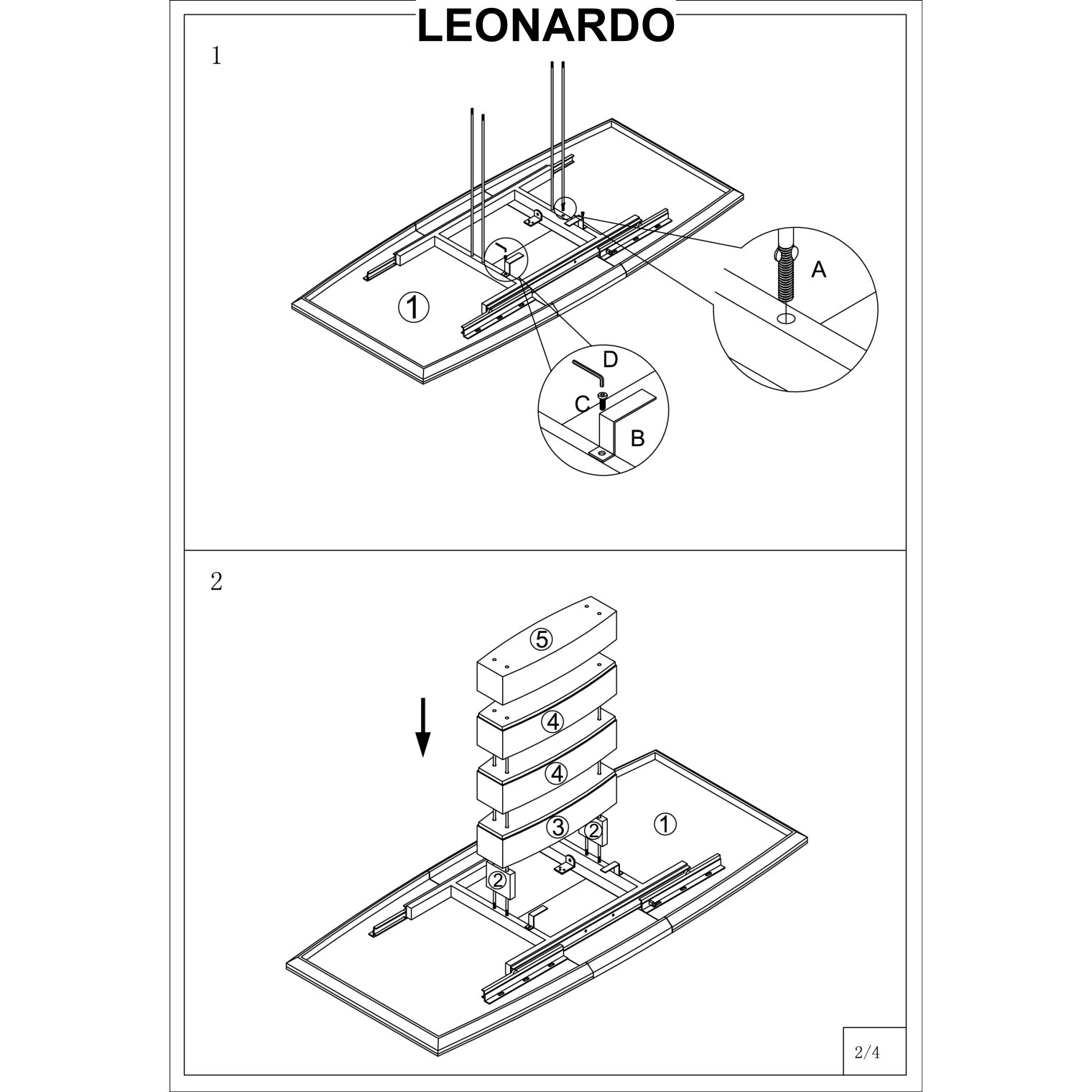 LEONARDO

1

1

A

D

C

B

2

5

4

4

3

2

1

2

2/4