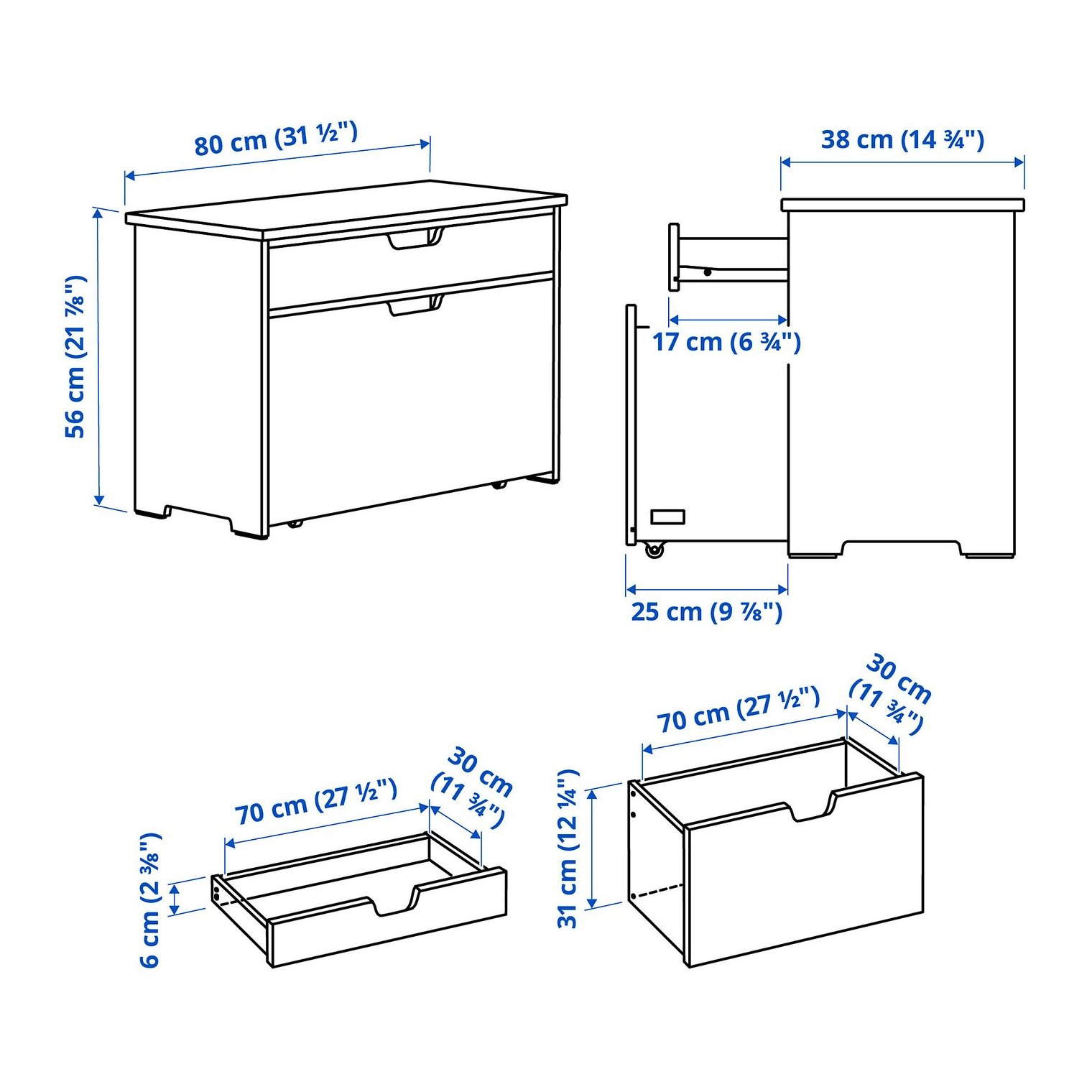 80 cm (31 ½")

56 cm (21 ⅞")

38 cm (14 ¾")

17 cm (6 ¾")

25 cm (9 ⅞")

70 cm (27 ½")

30 cm (11 ¾")

6 cm (2 ⅜")

70 cm (27 ½")

30 cm (11 ¾")

31 cm (12 ¼")