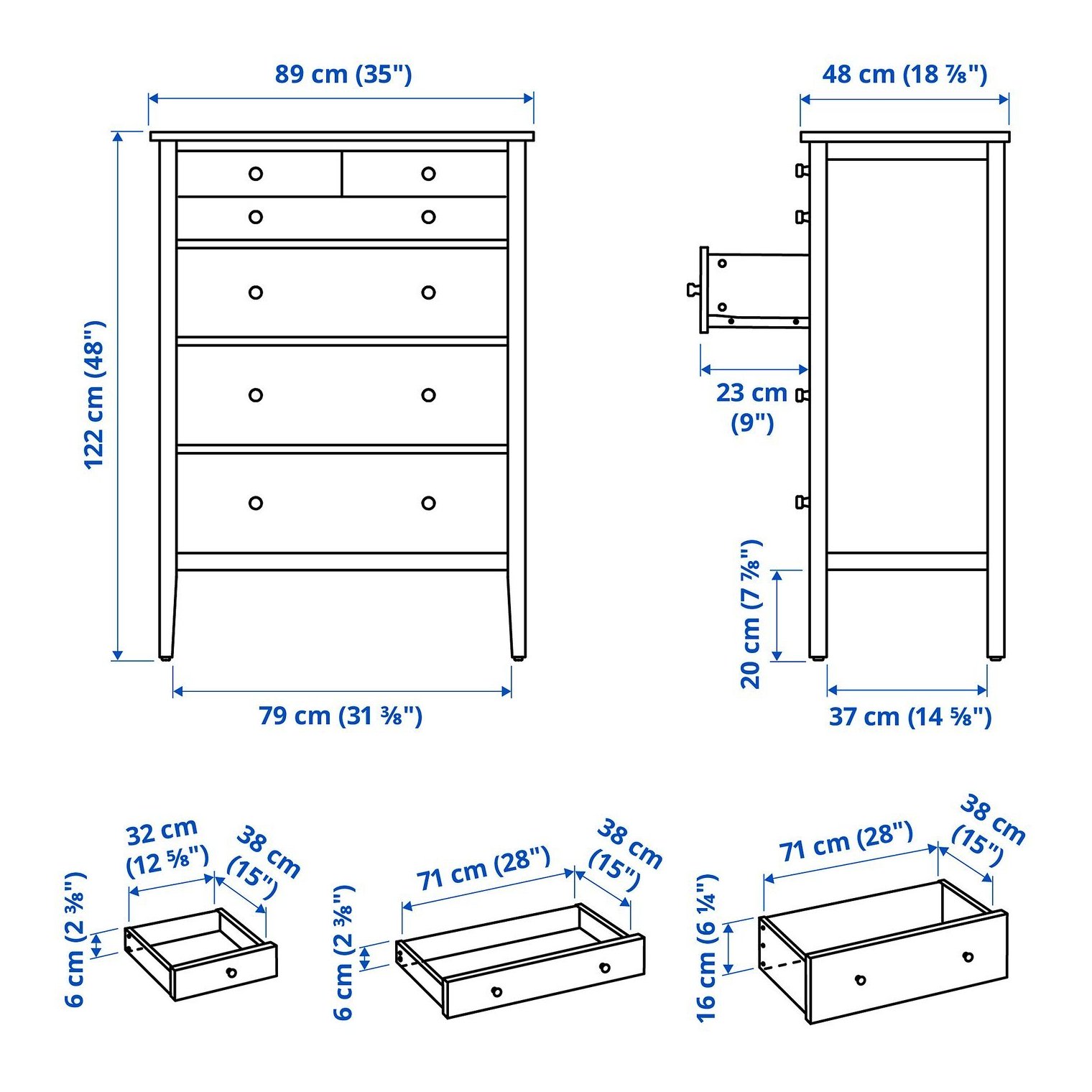 89 cm (35")

48 cm (18 ⅞")

122 cm (48")

23 cm (9")

20 cm (7 ⅞")

79 cm (31 ⅜")

37 cm (14 ⅝")

32 cm (12 ⅝")

38 cm (15")

6 cm (2 ⅜")

71 cm (28")

38 cm (15")

6 cm (2 ⅜")

71 cm (28")

38 cm (15")

16 cm (6 ¼")