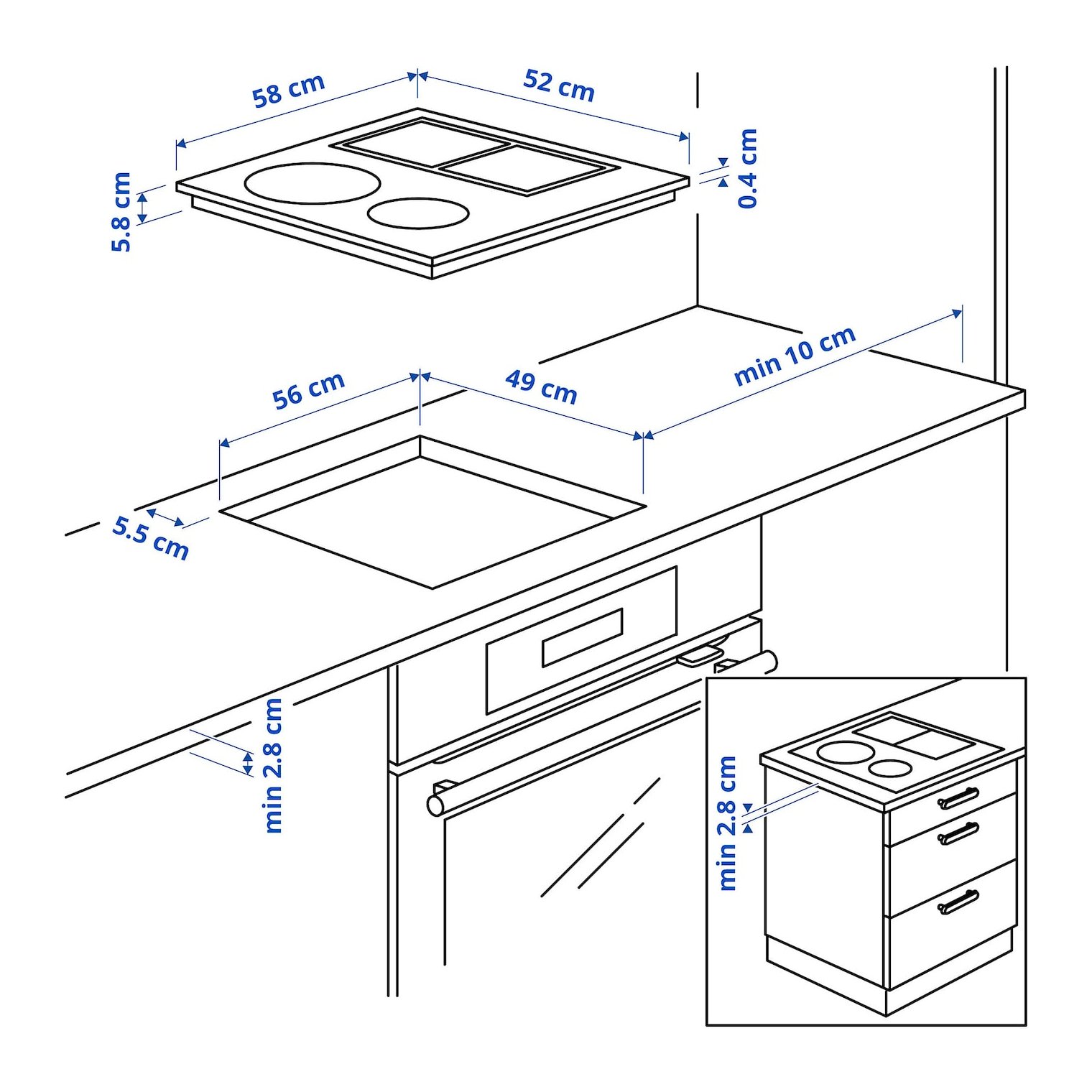 58 cm
52 cm
5.8 cm
0.4 cm
56 cm
49 cm
min 10 cm
5.5 cm
min 2.8 cm
min 2.8 cm