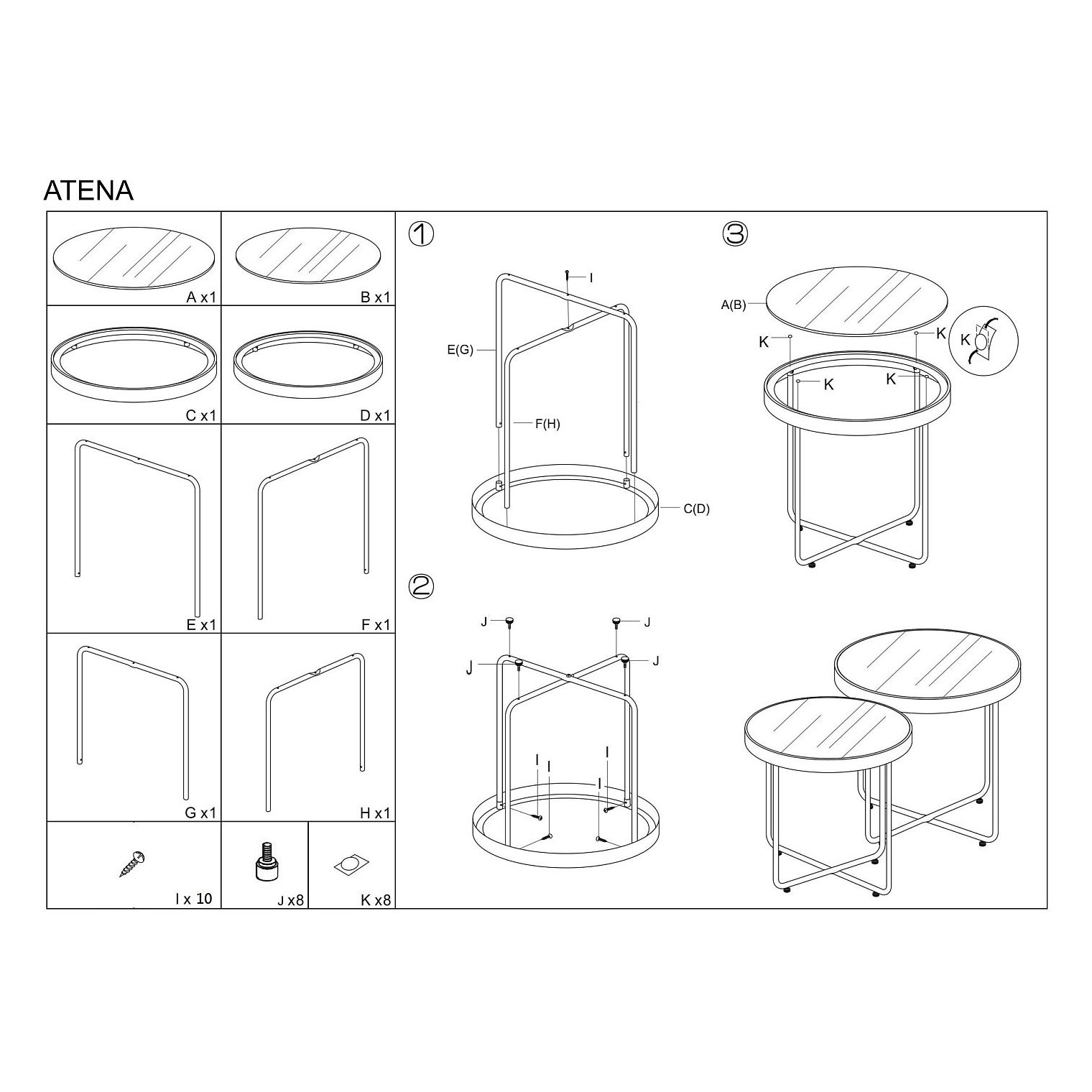 ATENA

A x1

B x1

C x1

D x1

E x1

F x1

G x1

H x1

I x 10

J x8

K x8

①

I

E(G)

F(H)

C(D)

②

J

J

J

J

I

I

I

I

③

A(B)

K

K

K

K

K