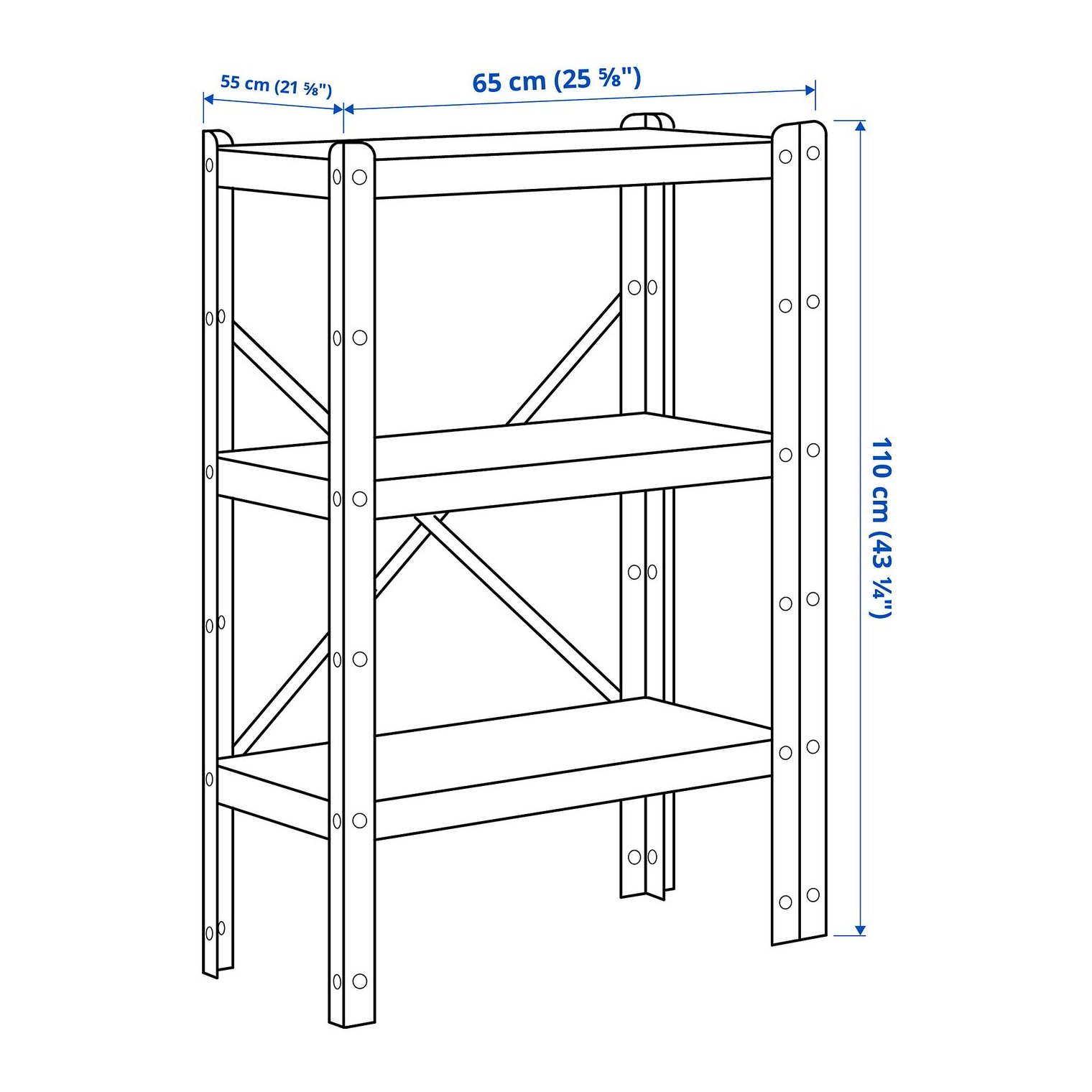 55 cm (21 ⅝")

65 cm (25 ⅝")

110 cm (43 ¼")