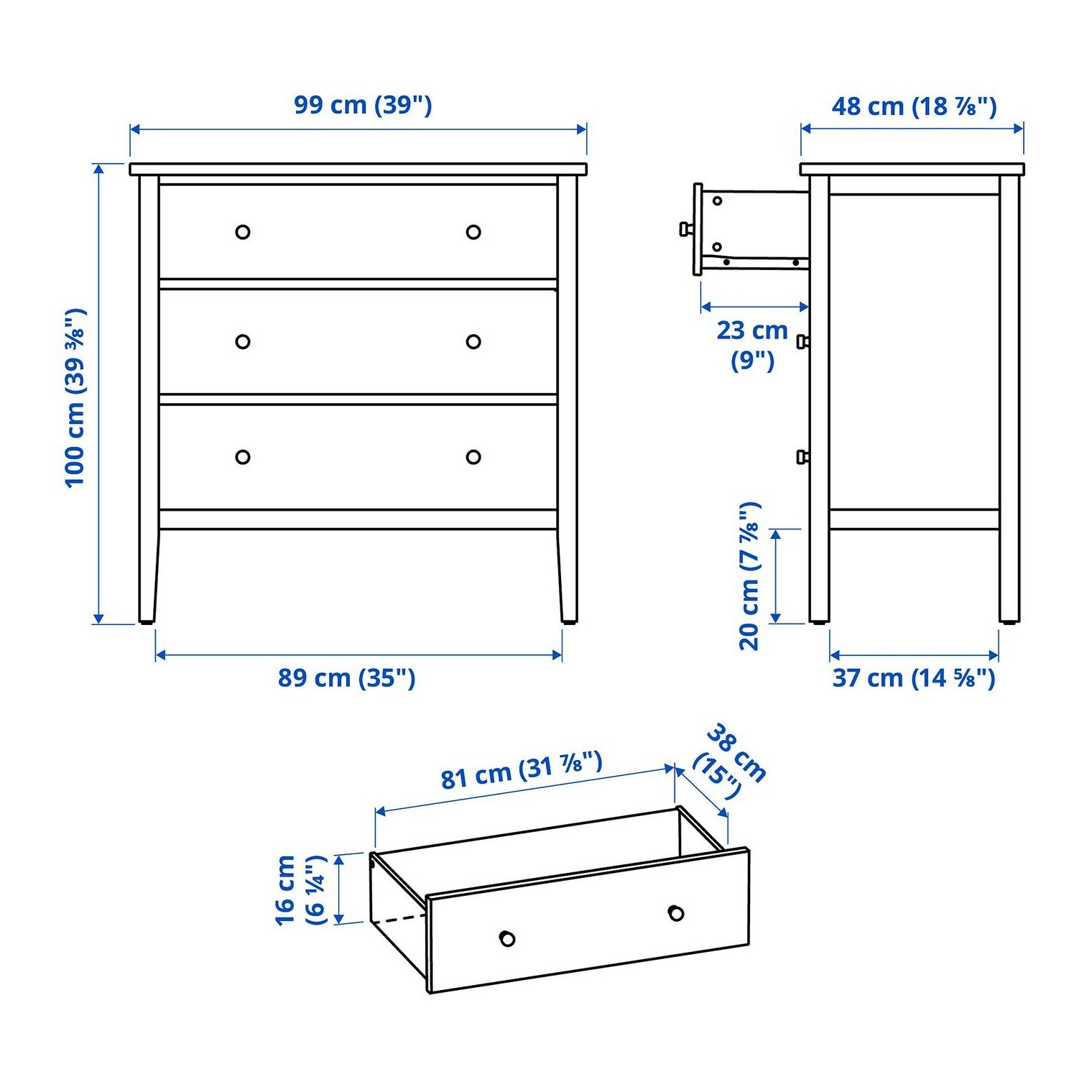 99 cm (39")

48 cm (18 ⅞")

100 cm (39 ⅜")

23 cm (9")

20 cm (7 ⅞")

89 cm (35")

37 cm (14 ⅝")

81 cm (31 ⅞")

38 cm (15")

16 cm (6 ¼")