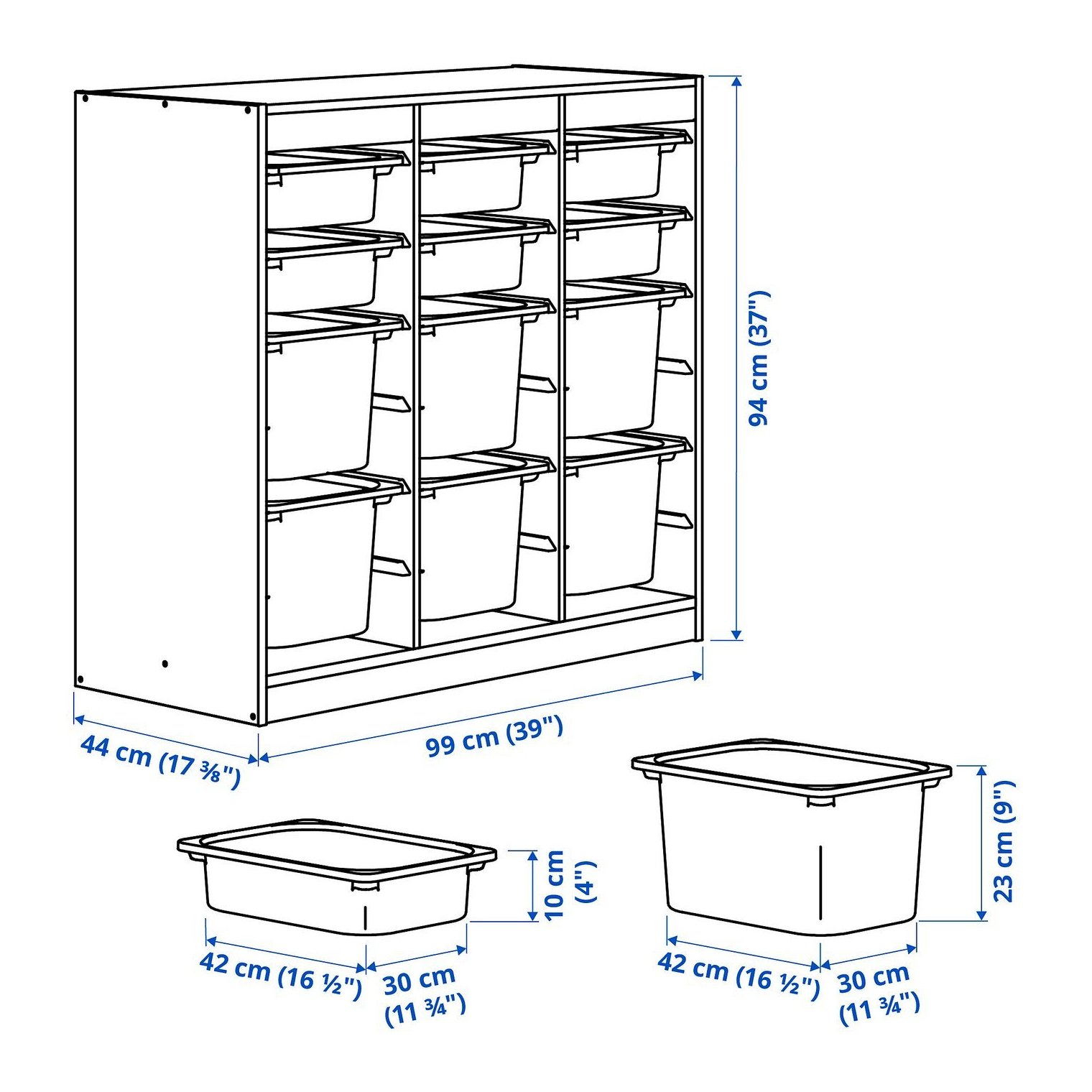 94 cm (37")

44 cm (17 ⅜")

99 cm (39")

10 cm (4")

42 cm (16 ½")

30 cm (11 ¾")

23 cm (9")

42 cm (16 ½")

30 cm (11 ¾")